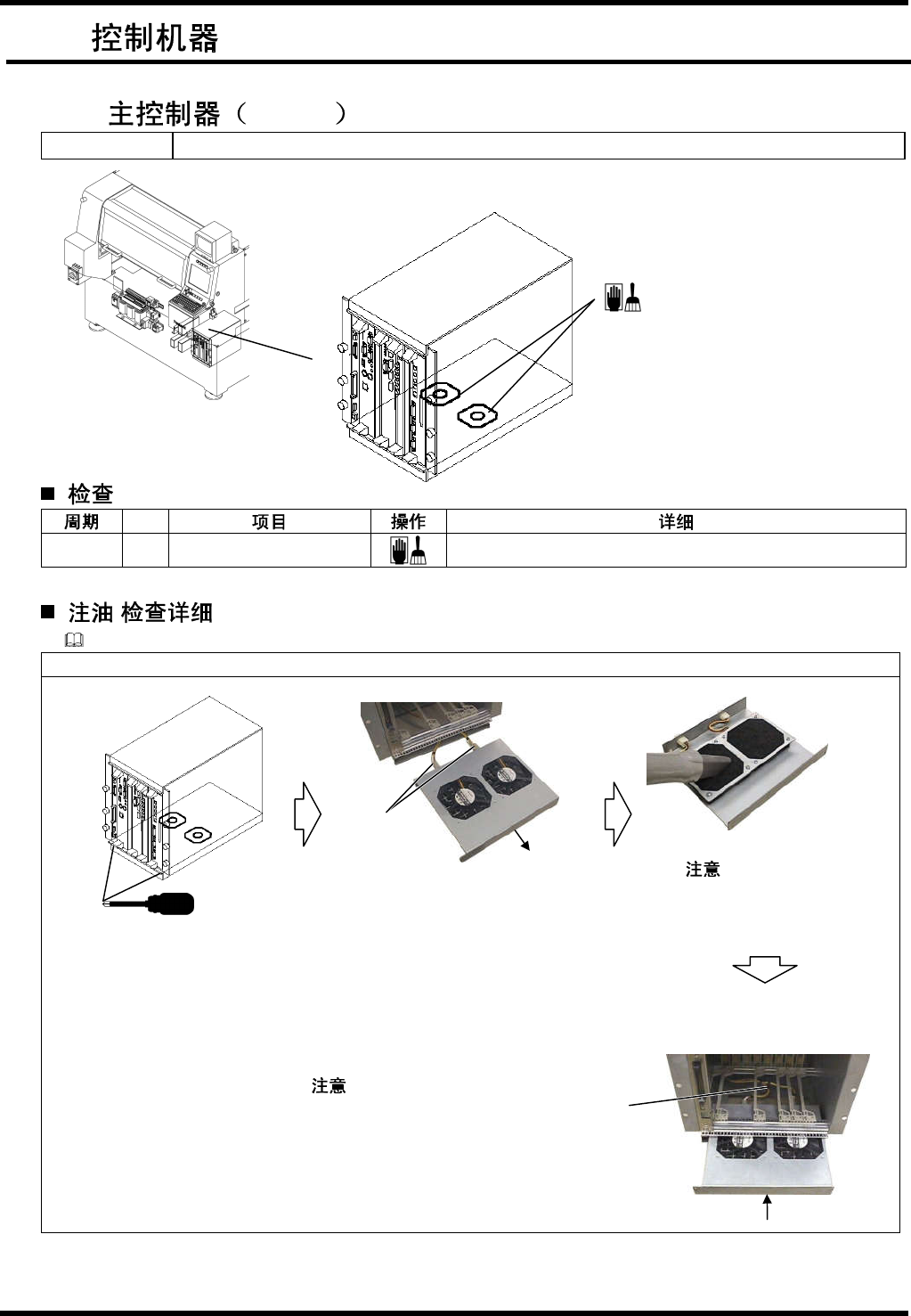 控制机器

主控制器（ ）

■ 检查

| 周期 | | 项目 | 操作 | 详细 |
|---|---|---|---|---|
| | | | | |

■ 注油 检查详细

注意

注意