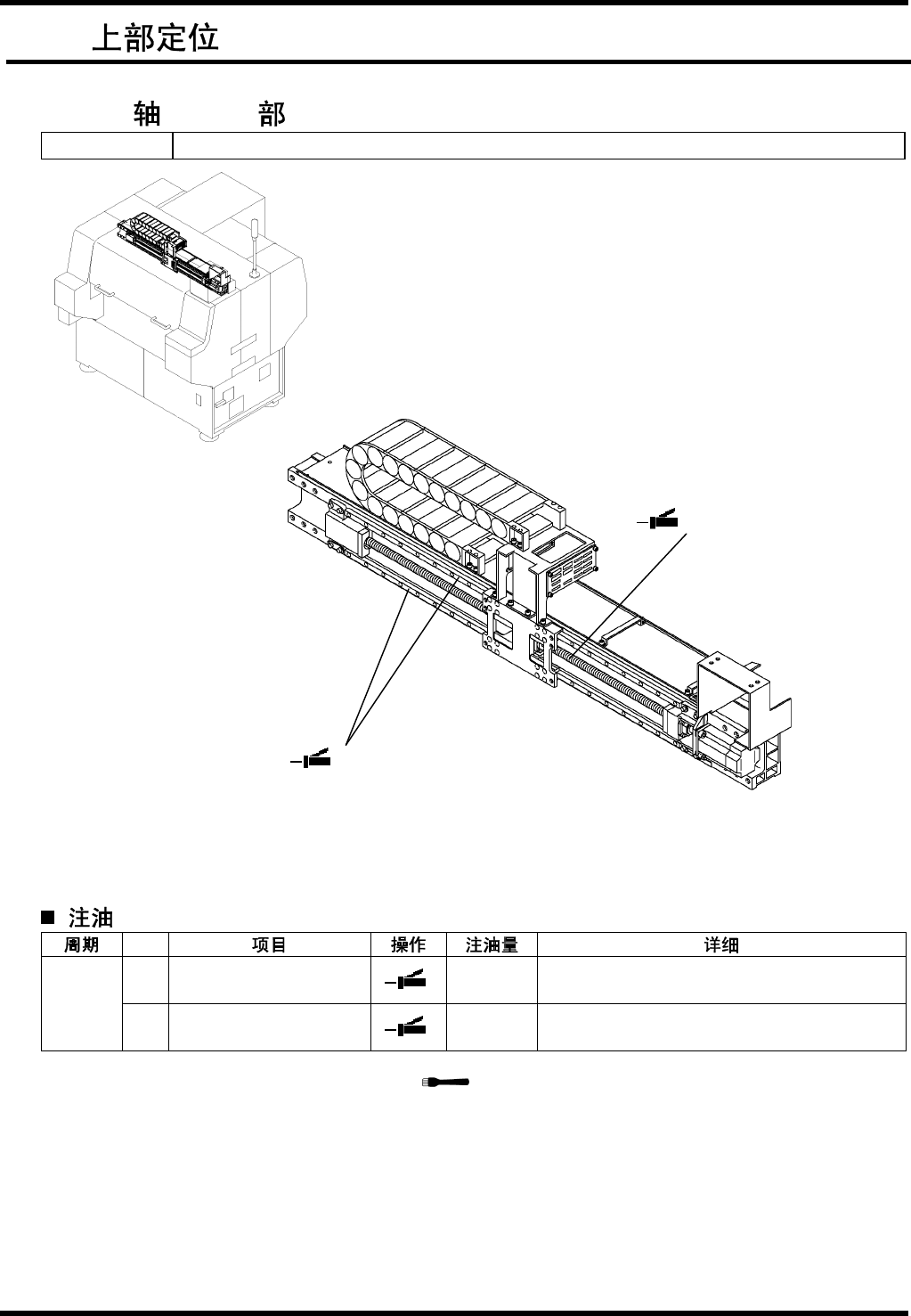 上部定位

轴 部

■ 注油

| 周期 | | 项目 | 操作 | 注油量 | 详细 |
|---|---|---|---|---|---|
| | | | | | |
| | | | | | |