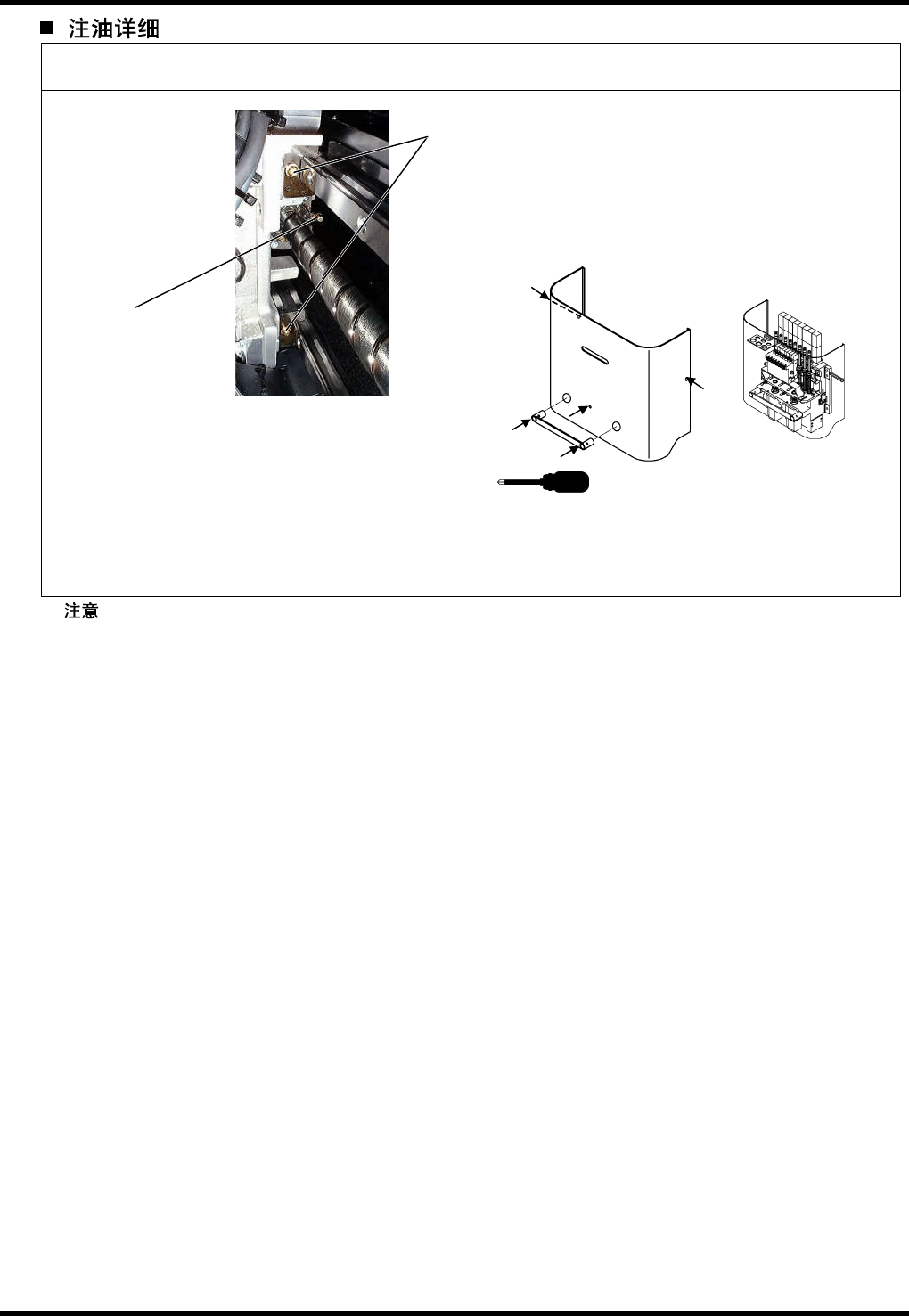 ■ 注油详细

注意