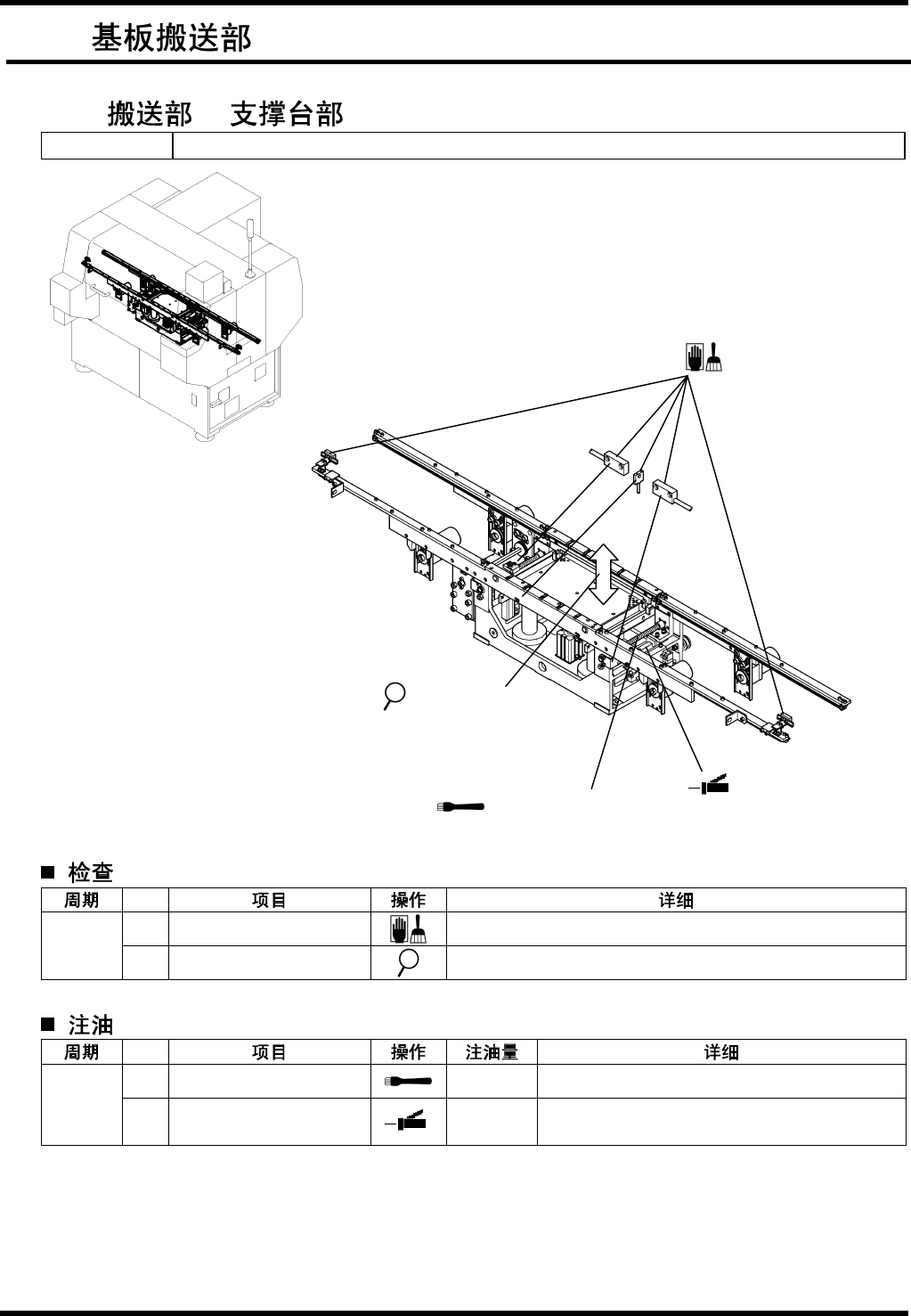 基板搬送部

搬送部　支撑台部

■ 检查

| 周期 | | 项目 | 操作 | 详细 |
|---|---|---|---|---|
| | | | | |
| | | | | |

■ 注油

| 周期 | | 项目 | 操作 | 注油量 | 详细 |
|---|---|---|---|---|---|
| | | | | | |
| | | | | | |