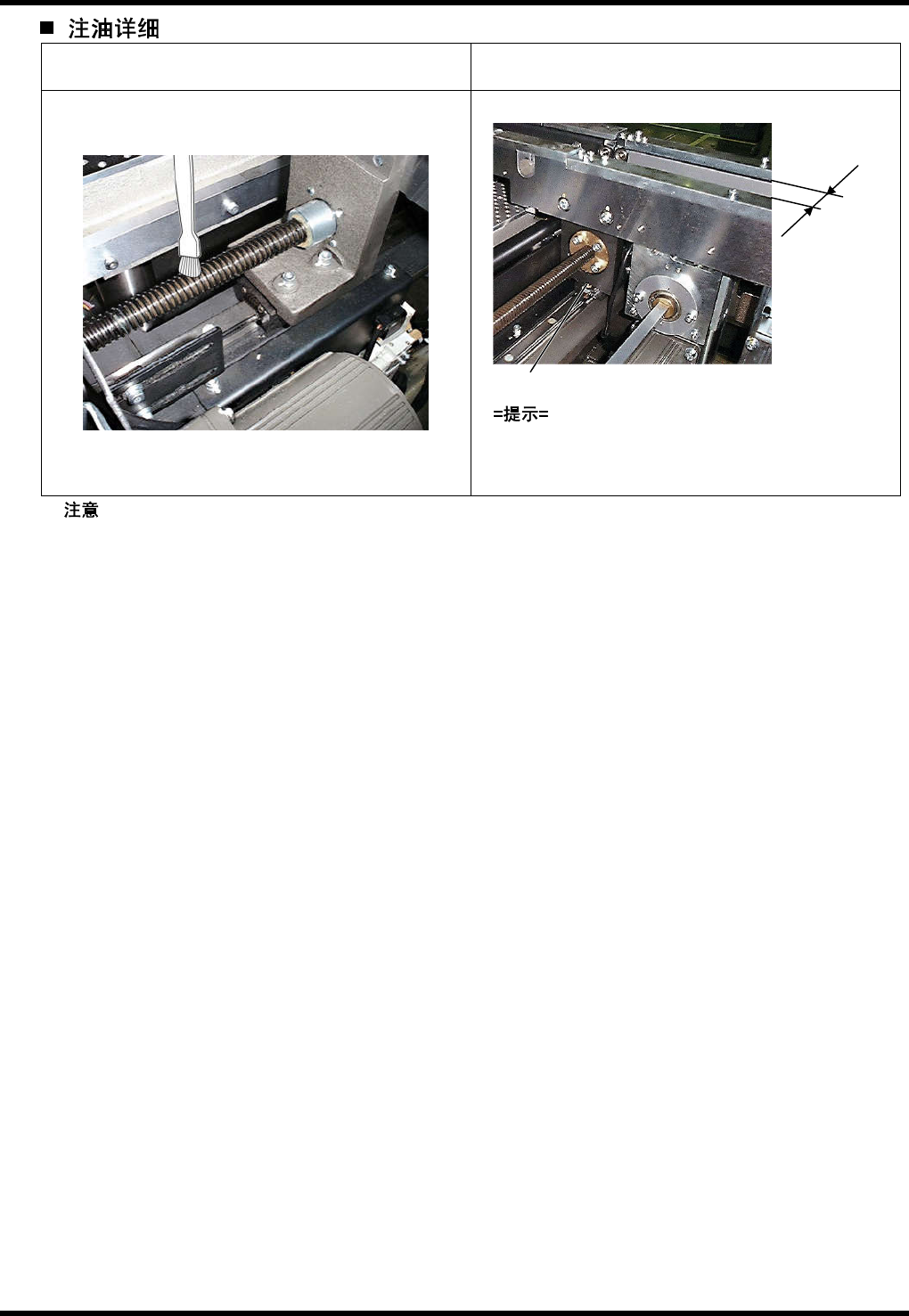 ■ 注油详细

=提示=

注意