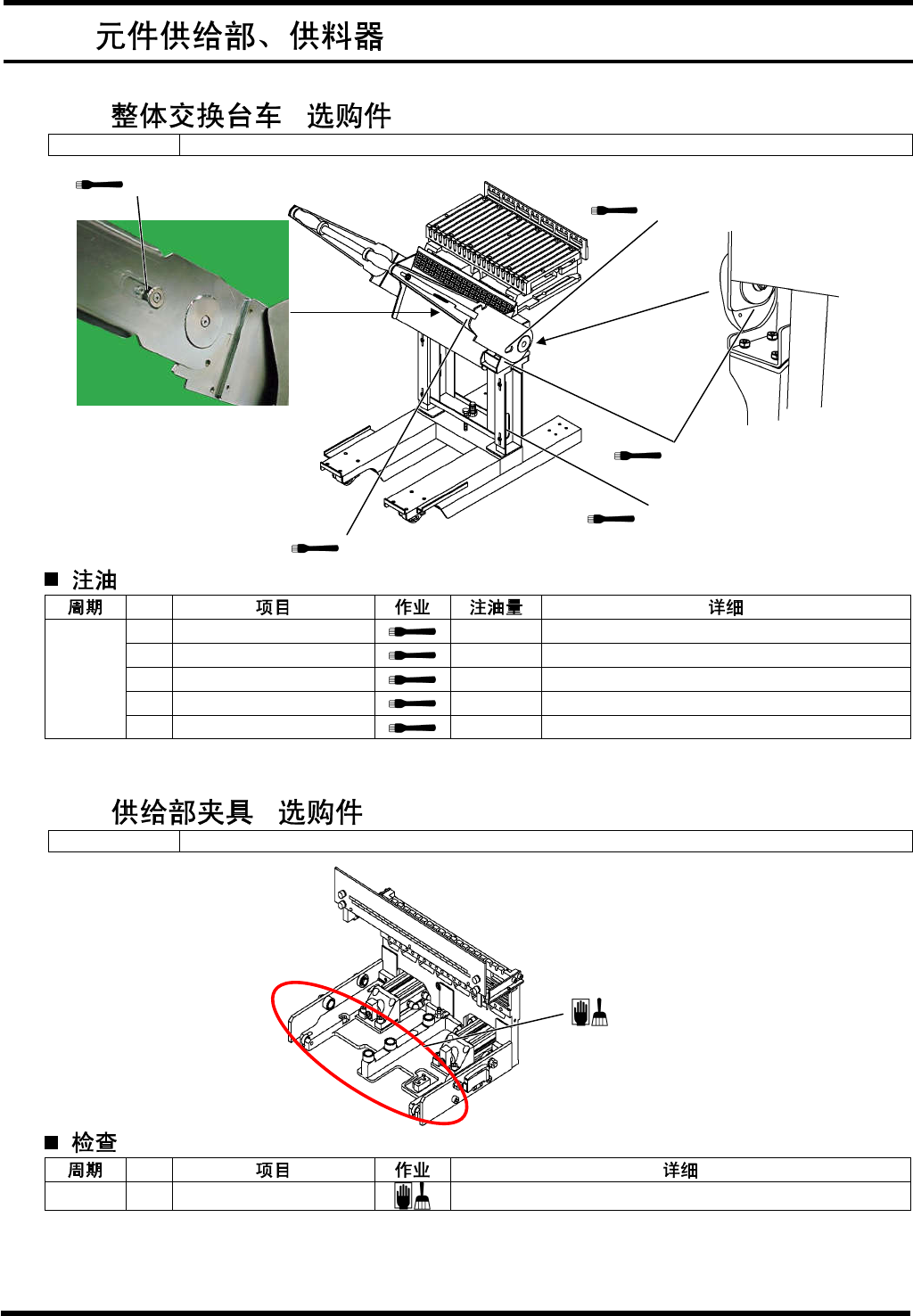 元件供给部、供料器

整体交换台车 选购件

■ 注油

| 周期 | | 项目 | 作业 | 注油量 | 详细 |
|---|---|---|---|---|---|
| | | | | | |
| | | | | | |
| | | | | | |
| | | | | | |
| | | | | | |

供给部夹具 选购件

■ 检查

| 周期 | | 项目 | 作业 | 详细 |
|---|---|---|---|---|
| | | | | |