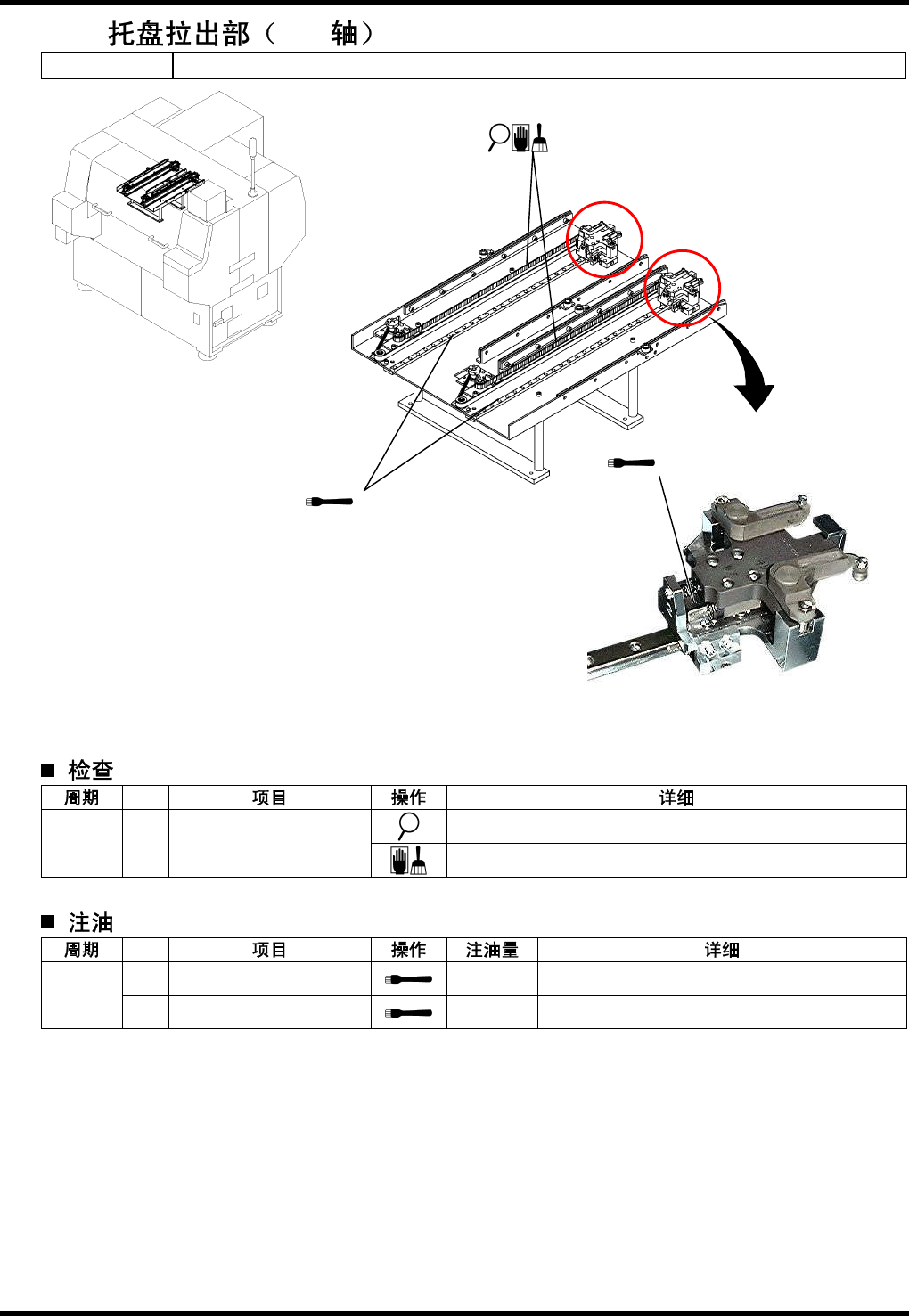 托盘拉出部（ 轴）

■ 检查

| 周期 | | 项目 | 操作 | 详细 |
|---|---|---|---|---|
| | | | | |
| | | | | |

■ 注油

| 周期 | | 项目 | 操作 | 注油量 | 详细 |
|---|---|---|---|---|---|
| | | | | | |
| | | | | | |