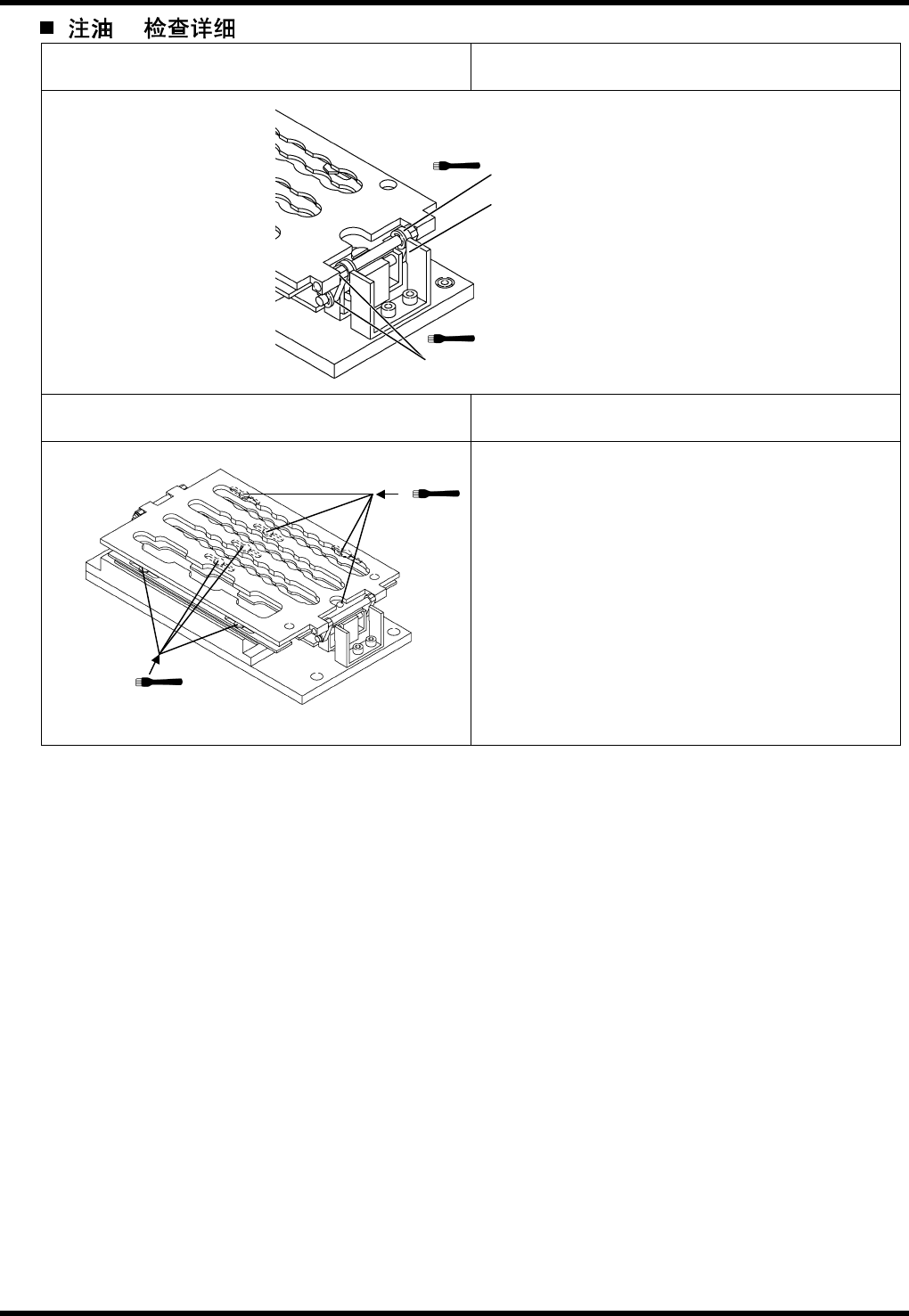 ■ 注油　检查详细