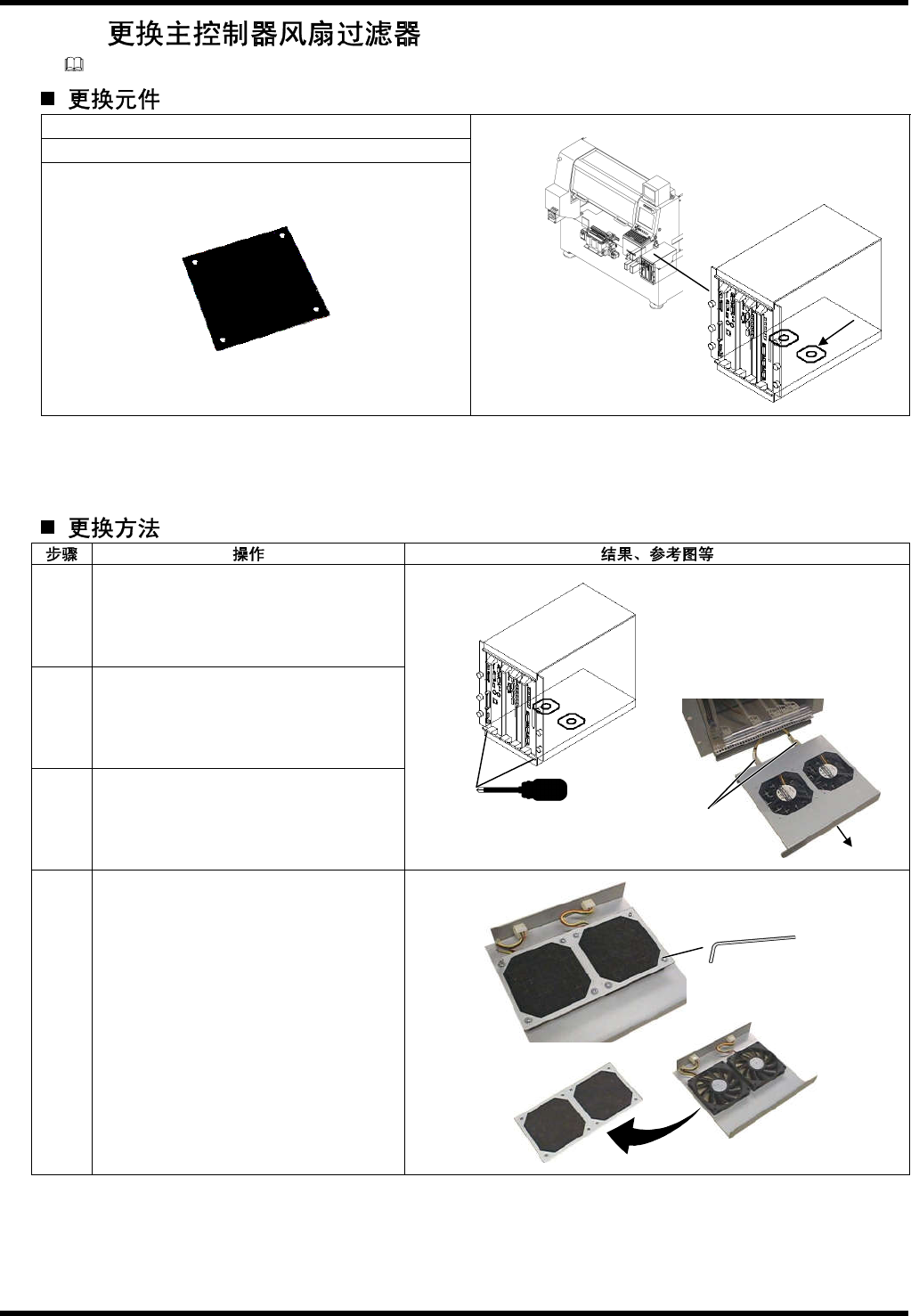 更换主控制器风扇过滤器

■ 更换元件

■ 更换方法

| 步骤 | 操作 | 结果、参考图等 |
|---|---|---|
| | | |
| | | |
| | | |
| | | |