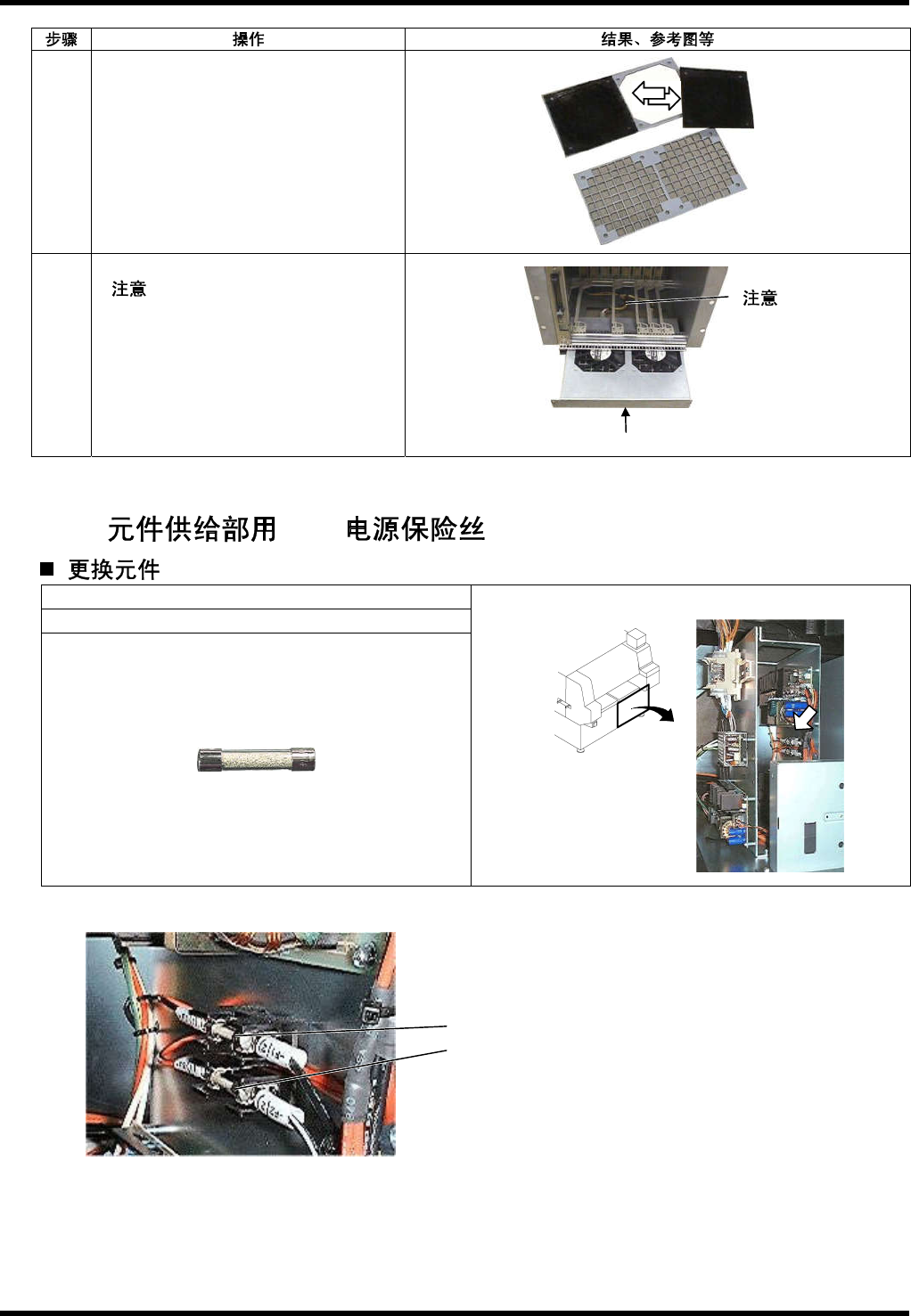 | 步骤 | 操作 | 结果、参考图等 |
|---|---|---|
| | | |
| | 注意 | 注意 |

元件供给部用 电源保险丝

■ 更换元件