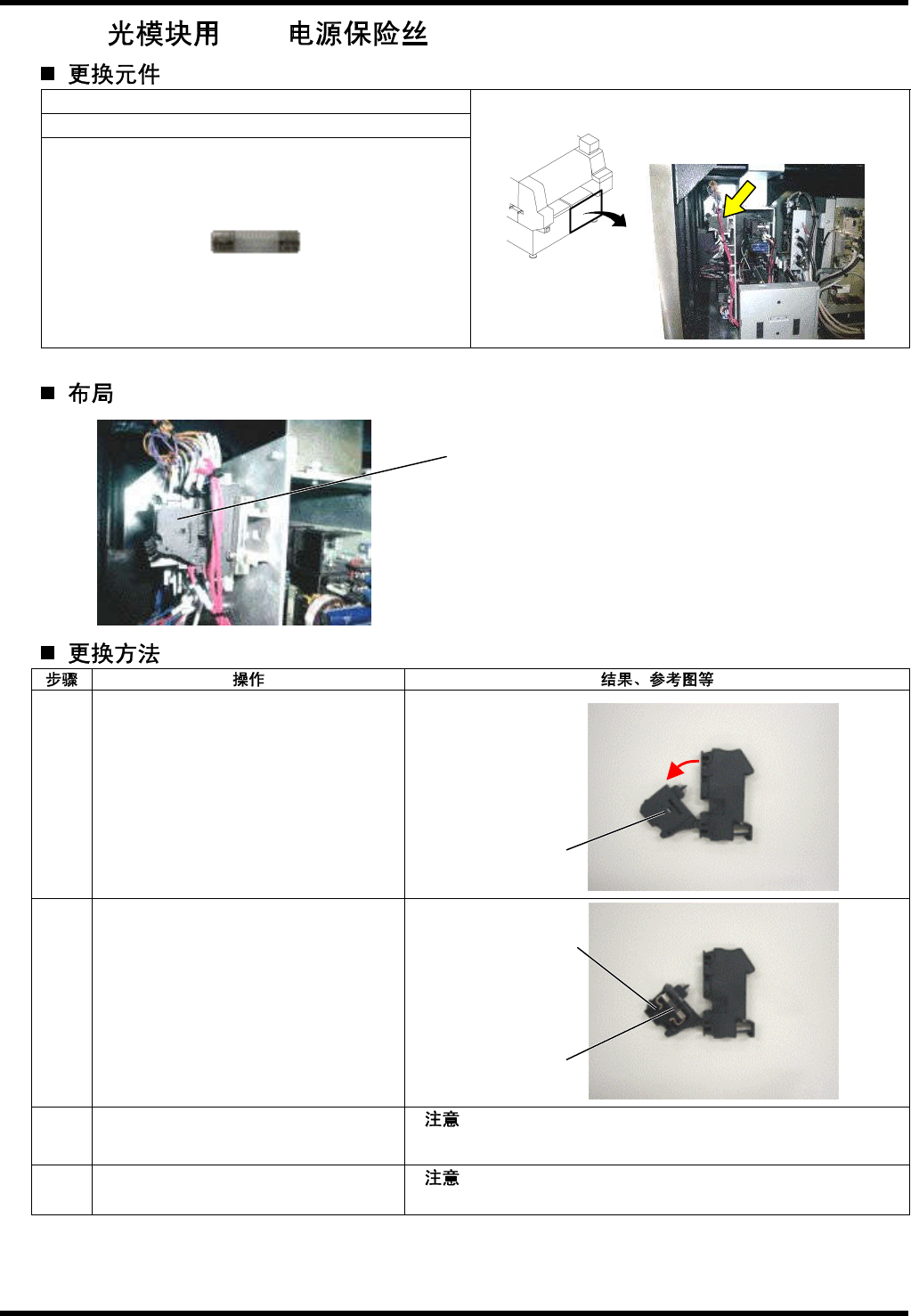 光模块用　　电源保险丝

■ 更换元件

■ 布局

■ 更换方法

| 步骤 | 操作 | 结果、参考图等 |
|---|---|---|
| | | |
| | | |
| | | 注意 |
| | | 注意 |