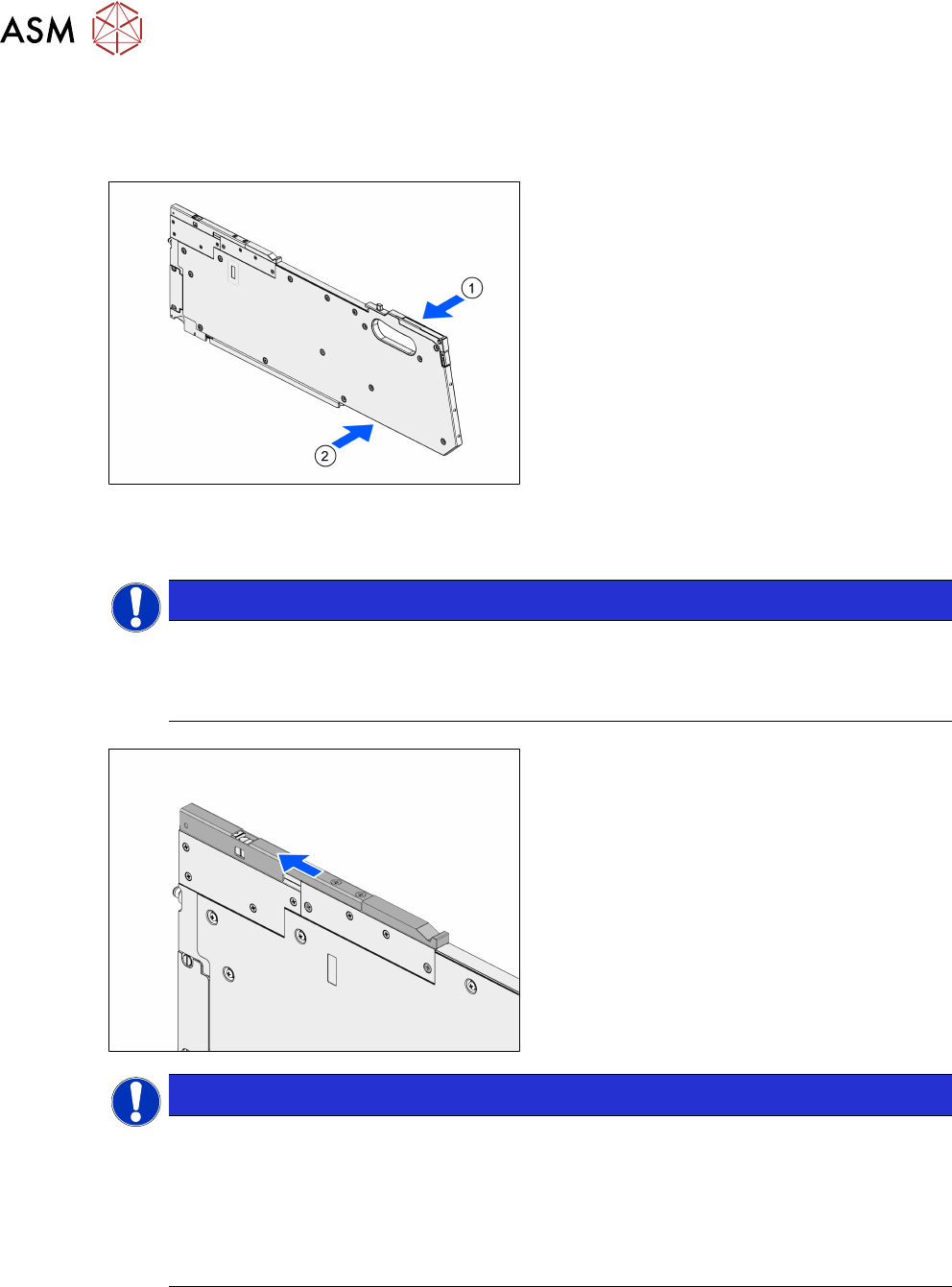 ASM

1

2