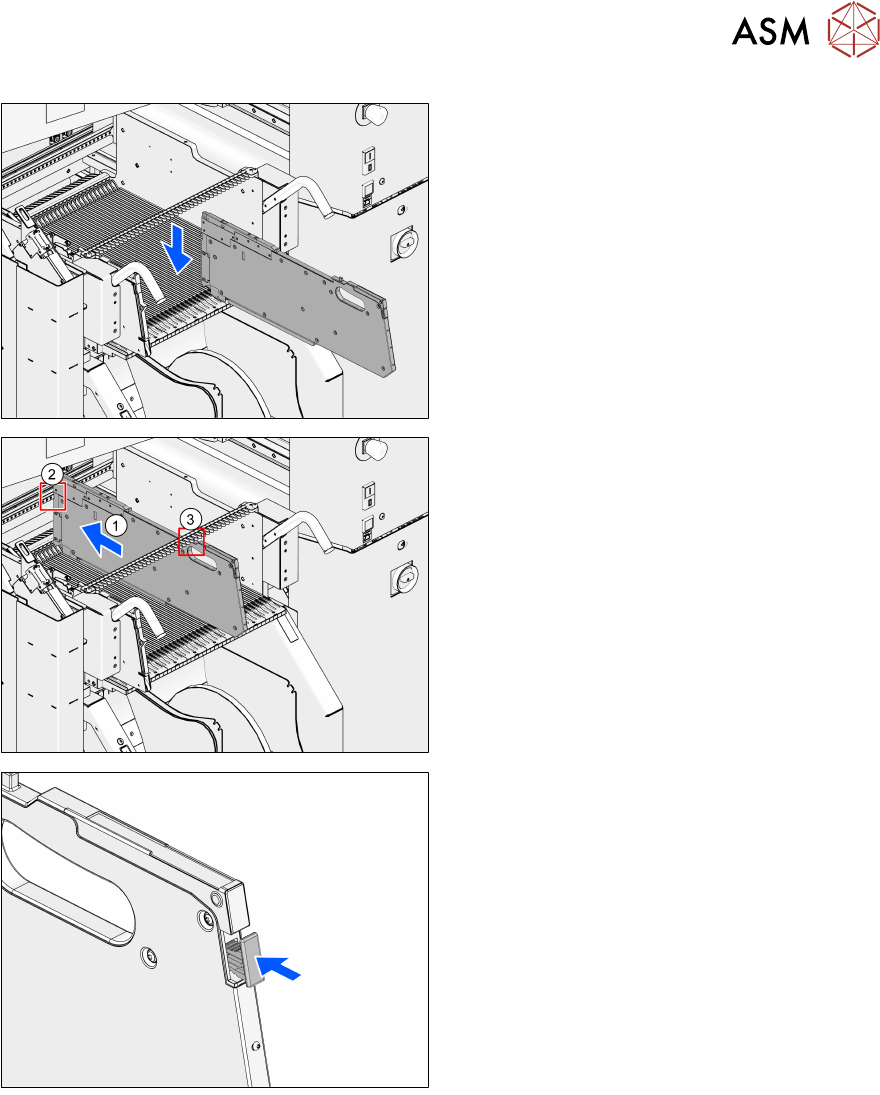 ASM

2

1

3