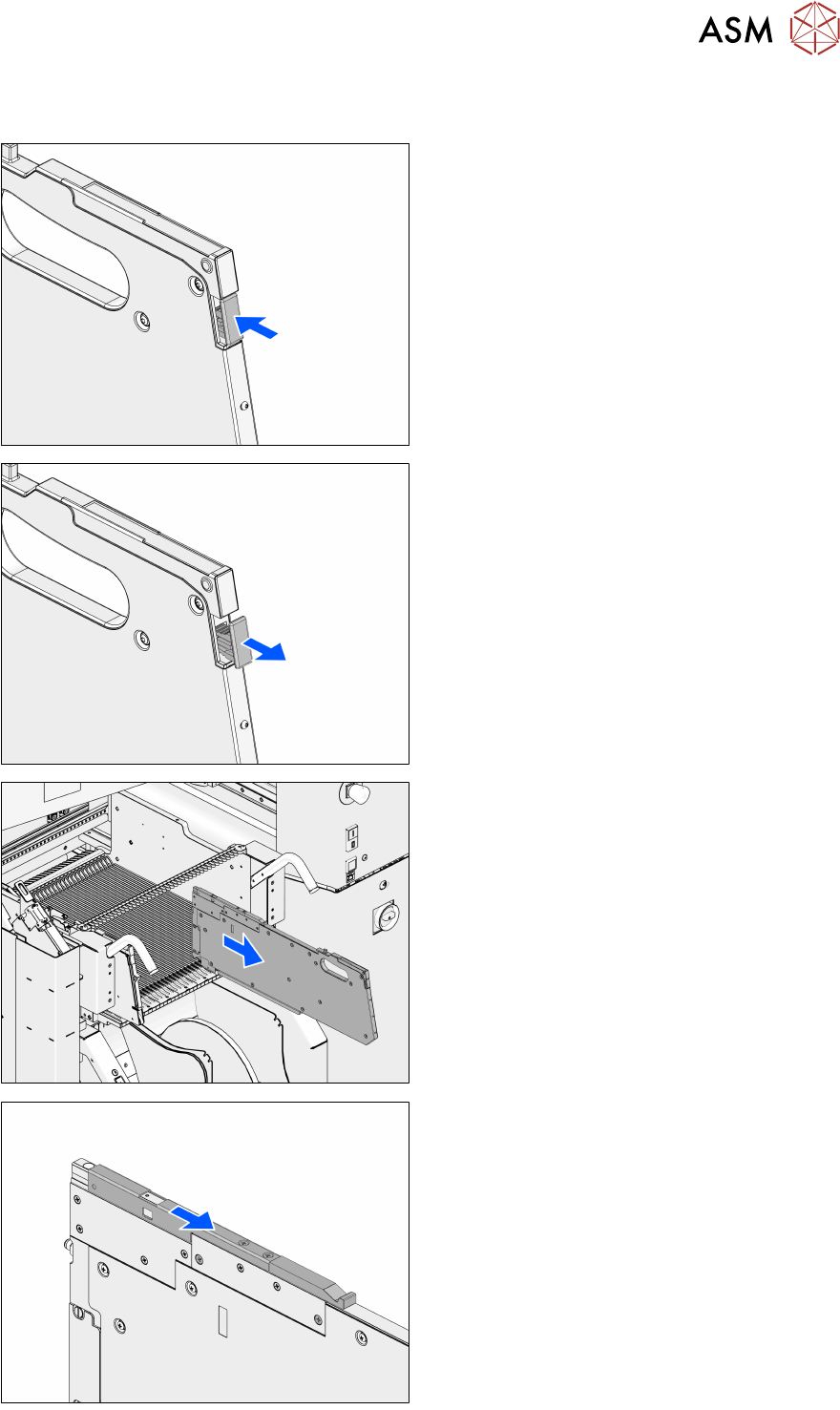 ASM