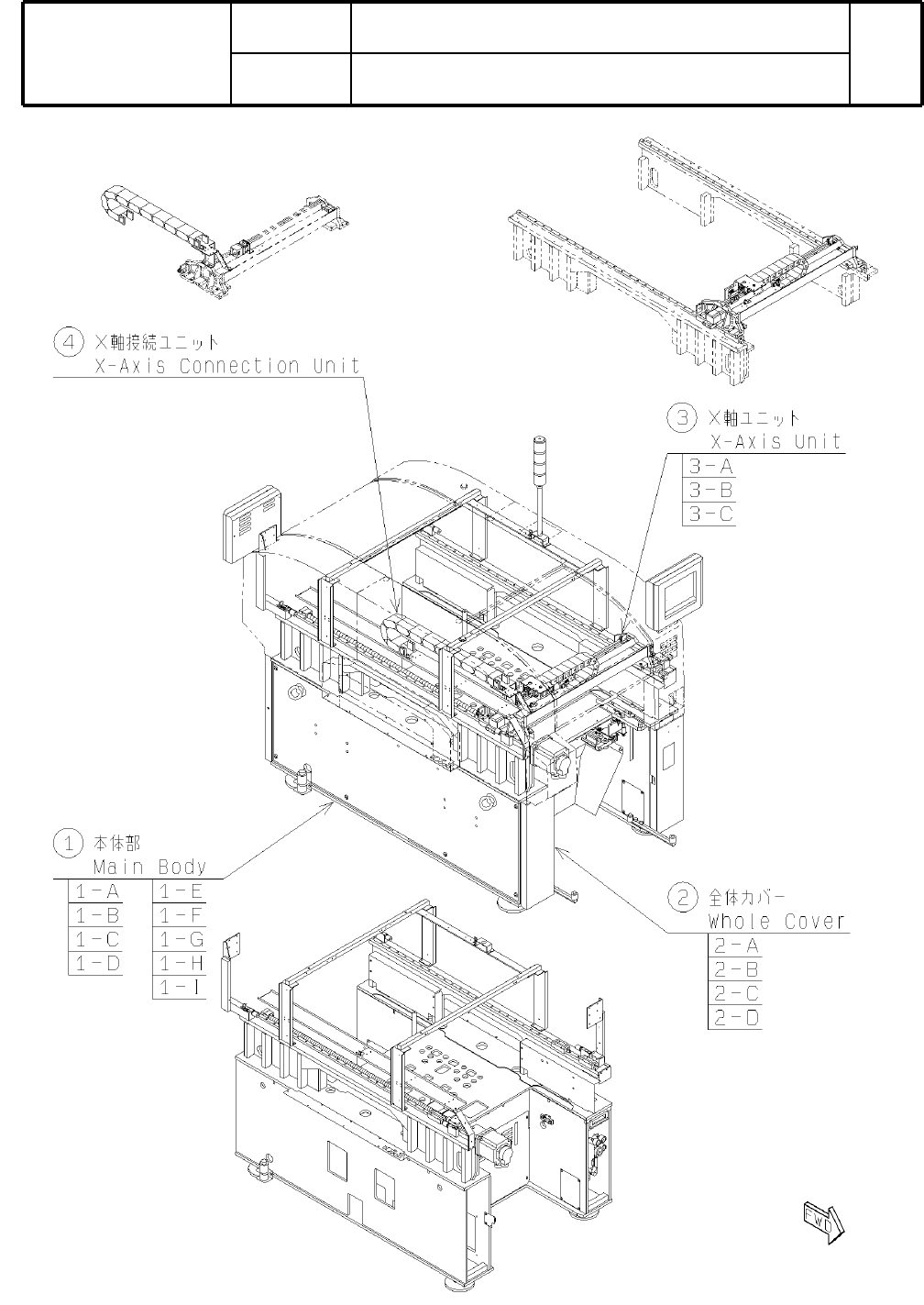 ④ X軸接続ユニット
X-Axis Connection Unit

③ X軸ユニット
X-Axis Unit
3-A
3-B
3-C

① 本体部
Main Body
1-A
1-B
1-C
1-D
1-E
1-F
1-G
1-H
1-I

② 全体カバー
Whole Cover
2-A
2-B
2-C
2-D

FWD