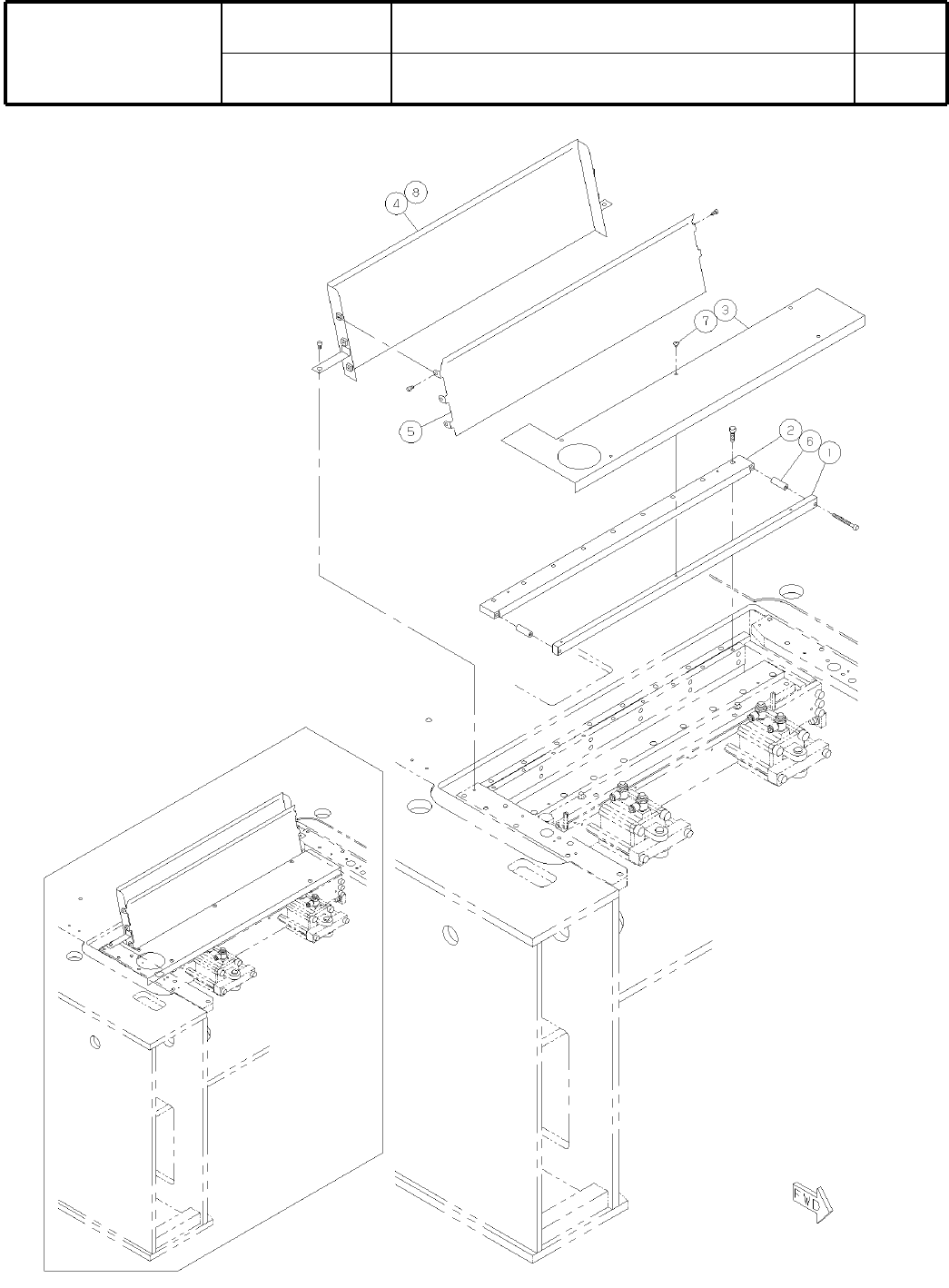 4 8

7 3

5

2 6 1

FWD