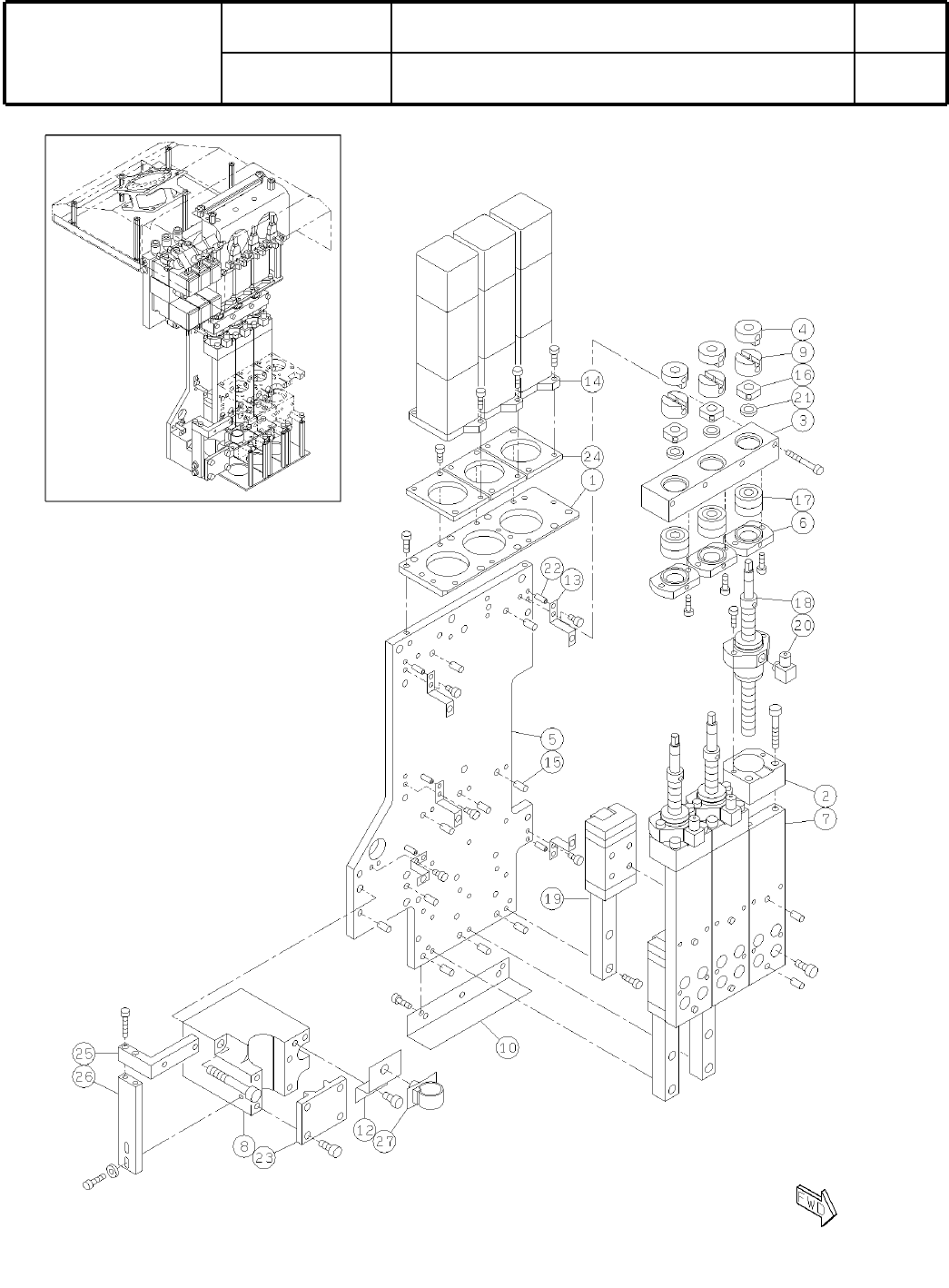 4
9
16
21
3
14
24
1
17
6
22
13
18
20
5
15
2
7
19
10
25
26
8
23
12
27
FWD