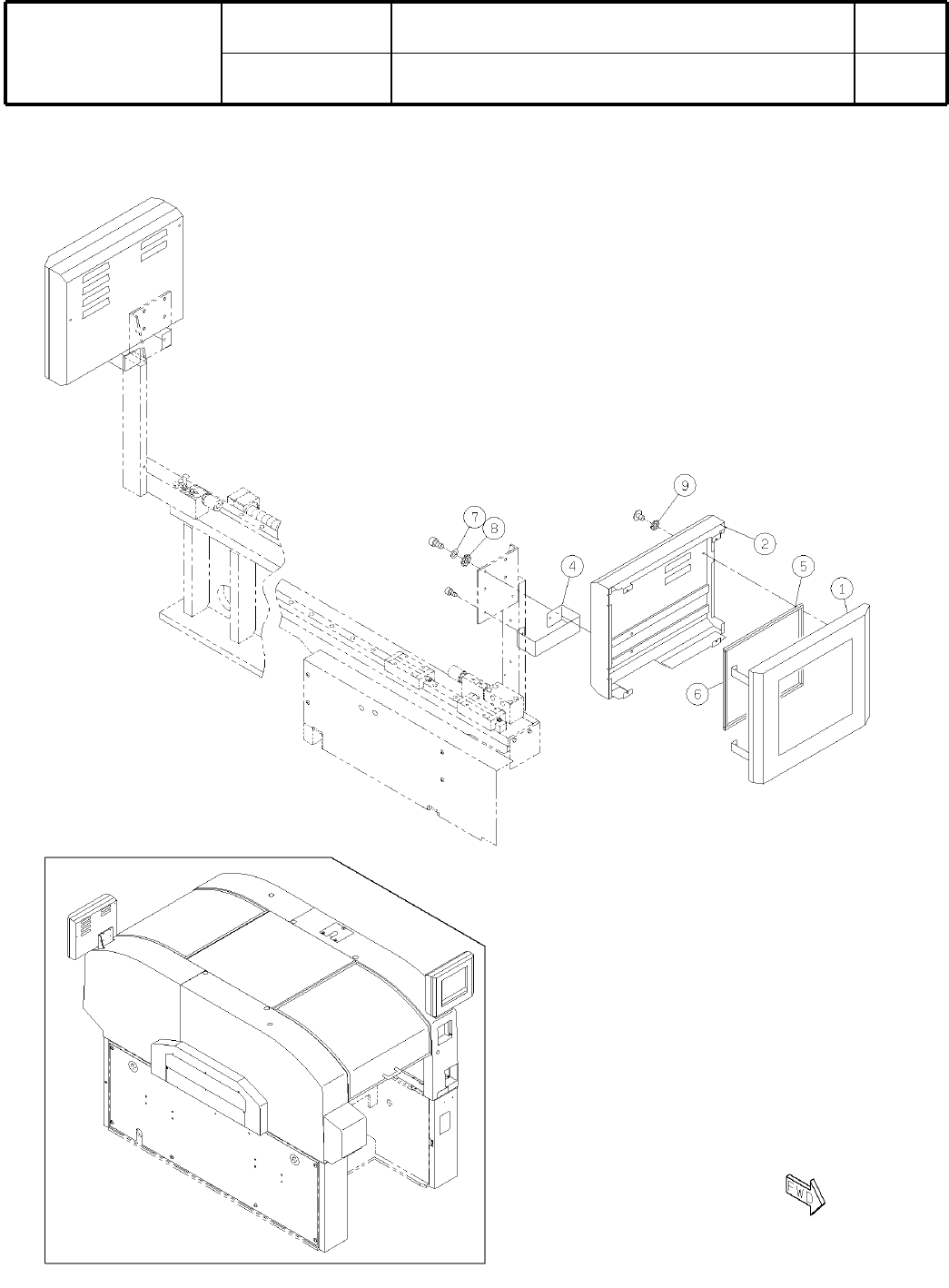 9
7
8
2
4
5
1
6
FWD