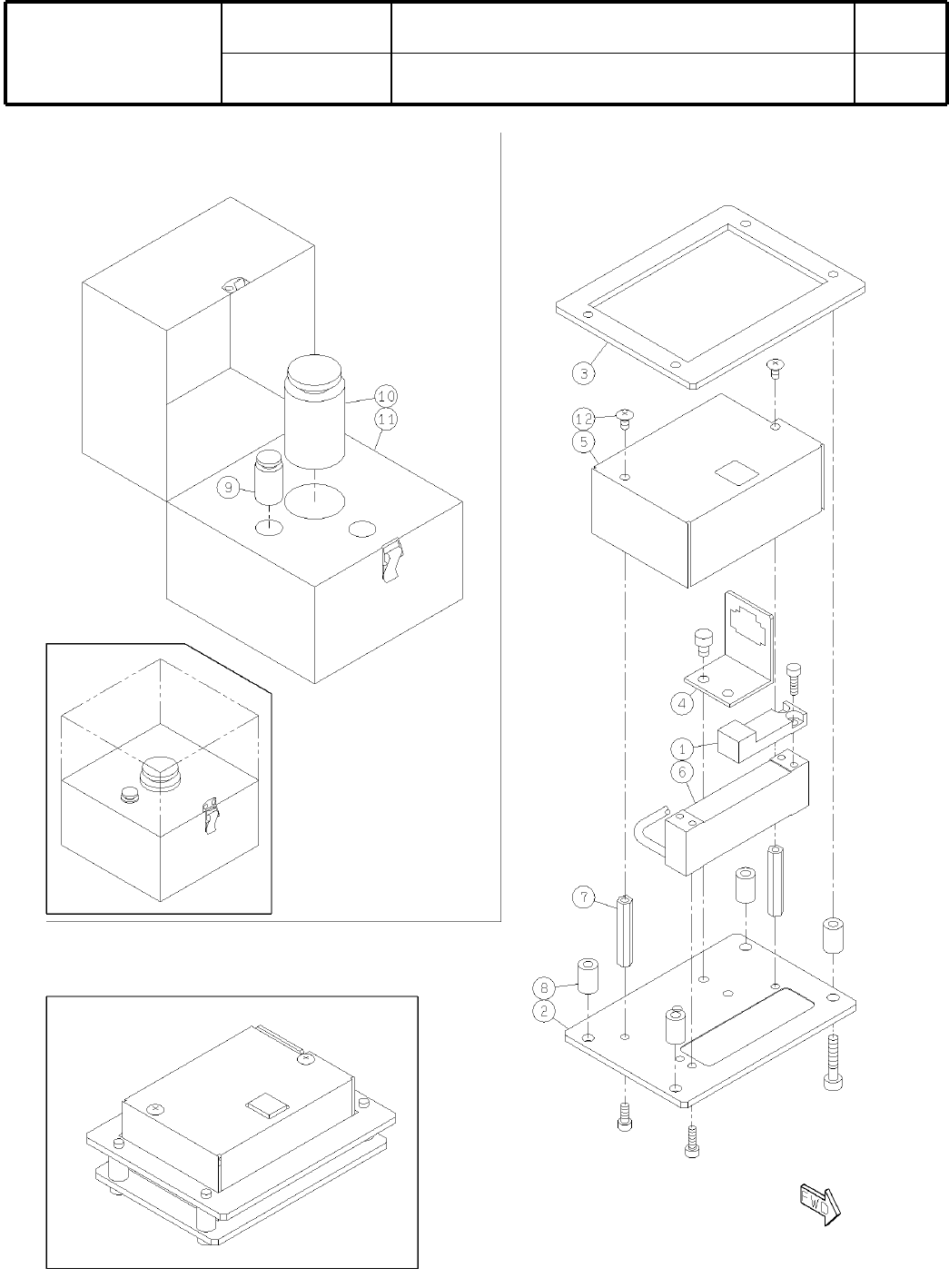 10
11
9
3
12
5
4
1
6
7
8
2
FWD