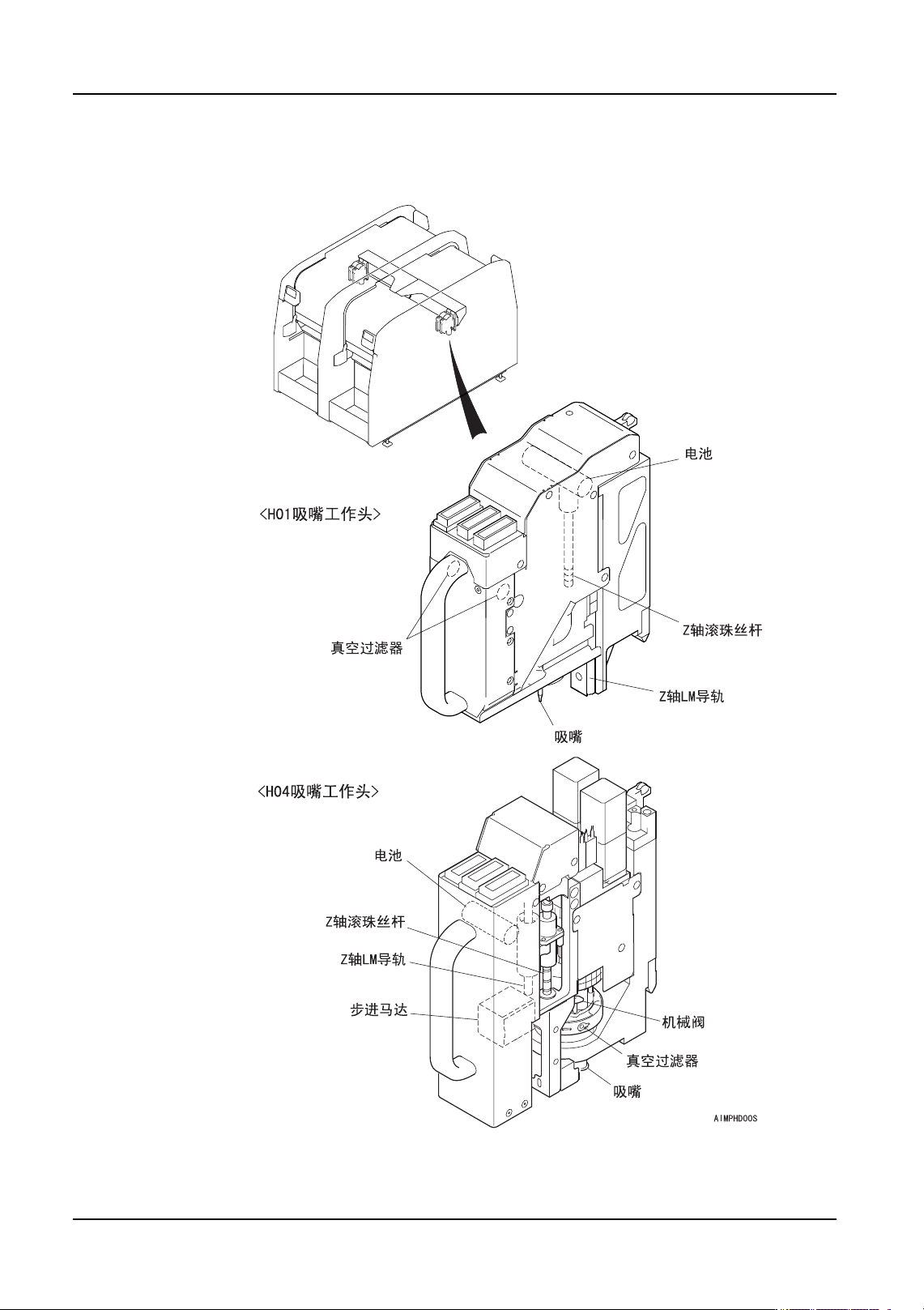 电池

<H01吸嘴工作头>

Z轴滚珠丝杆

真空过滤器

Z轴LM导轨

吸嘴

<H04吸嘴工作头>

电池

Z轴滚珠丝杆

Z轴LM导轨

步进马达

机械阀

真空过滤器

吸嘴

AIMPHD00S