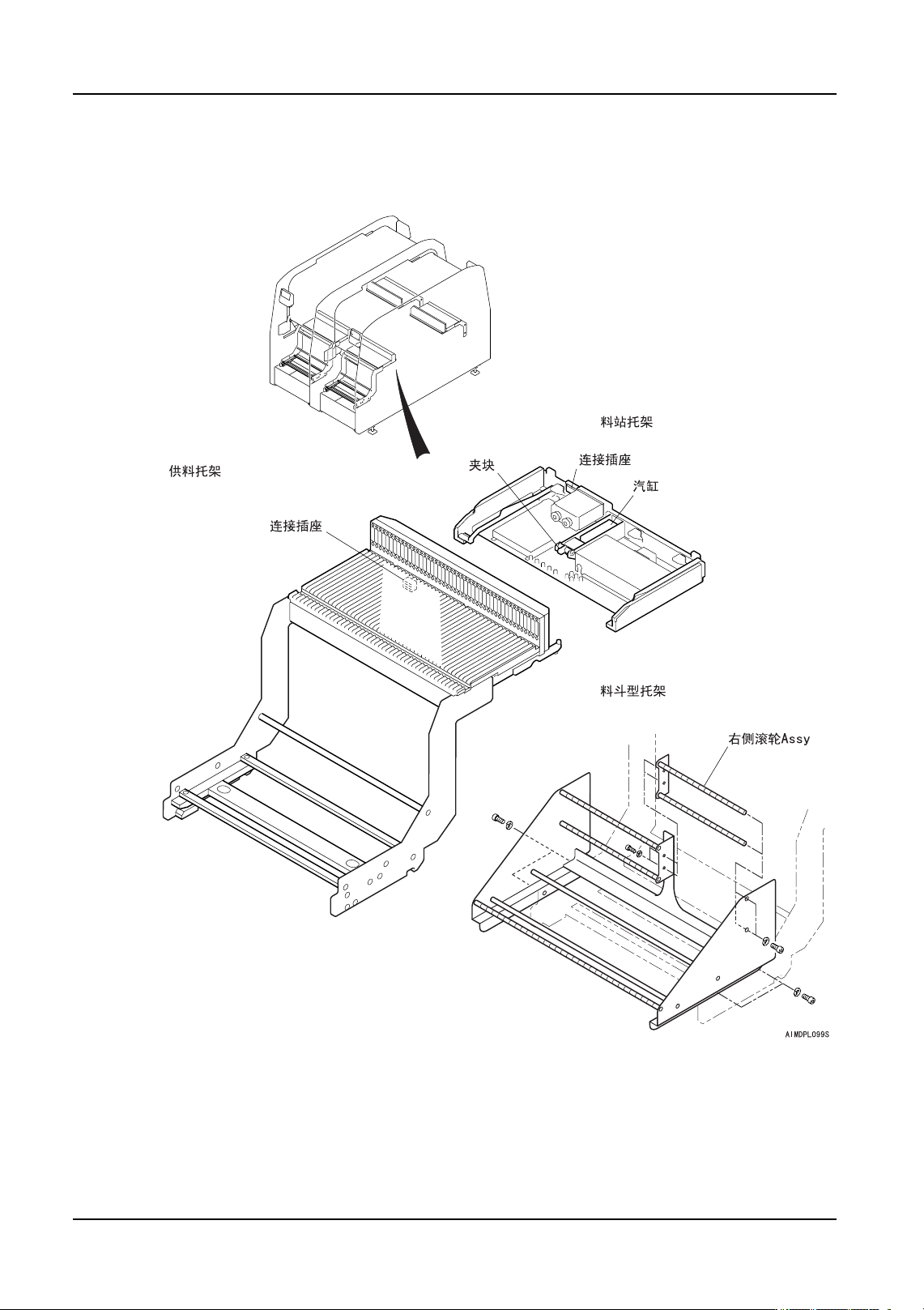 料站托架

供料托架

夹块

连接插座

汽缸

连接插座

料斗型托架

右侧滚轮Assy

AIMDPL099S