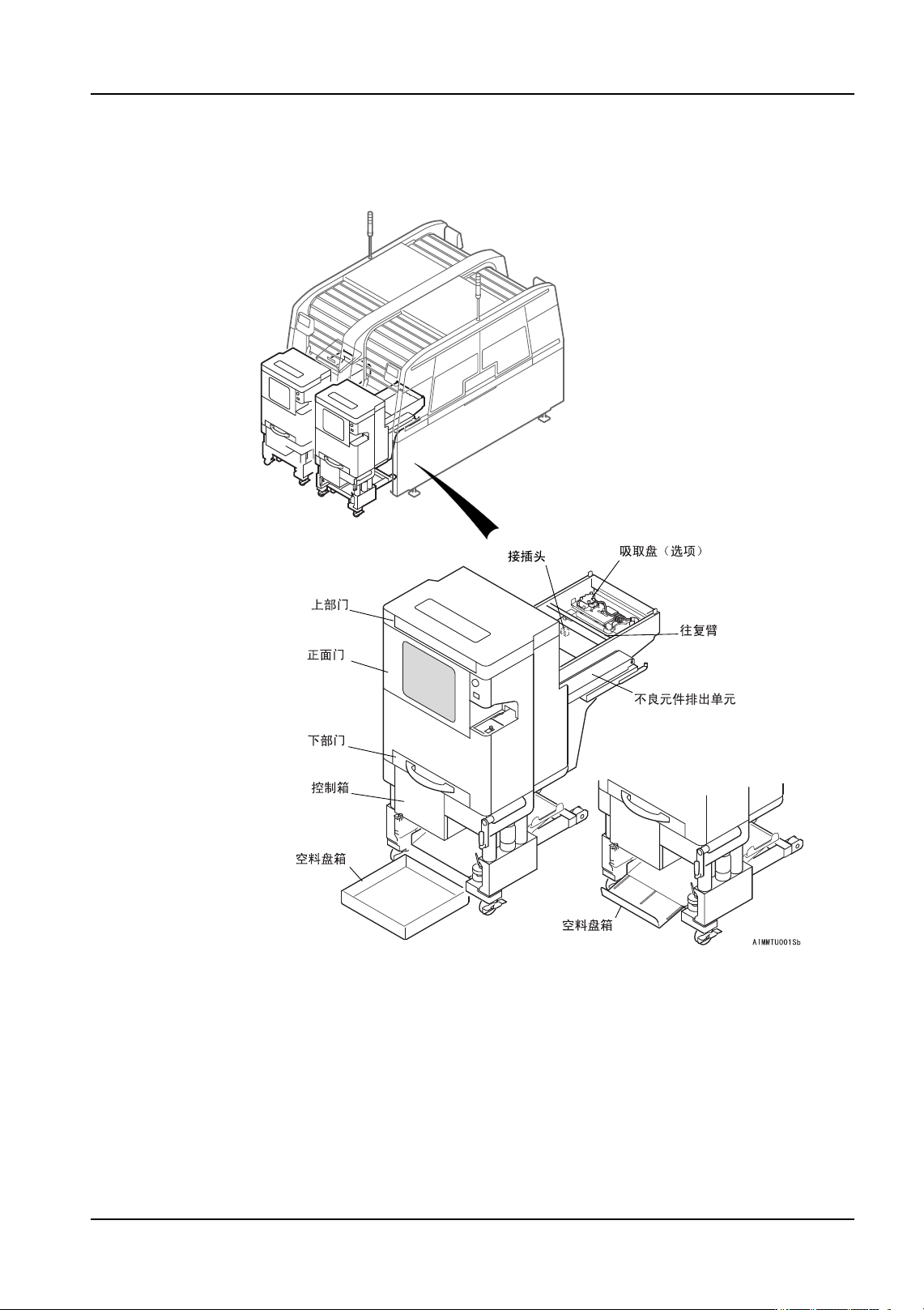 接插头
吸取盘（选项）
上部门
往复臂
正面门
不良元件排出单元
下部门
控制箱
空料盘箱
空料盘箱
AIMMTU001Sb