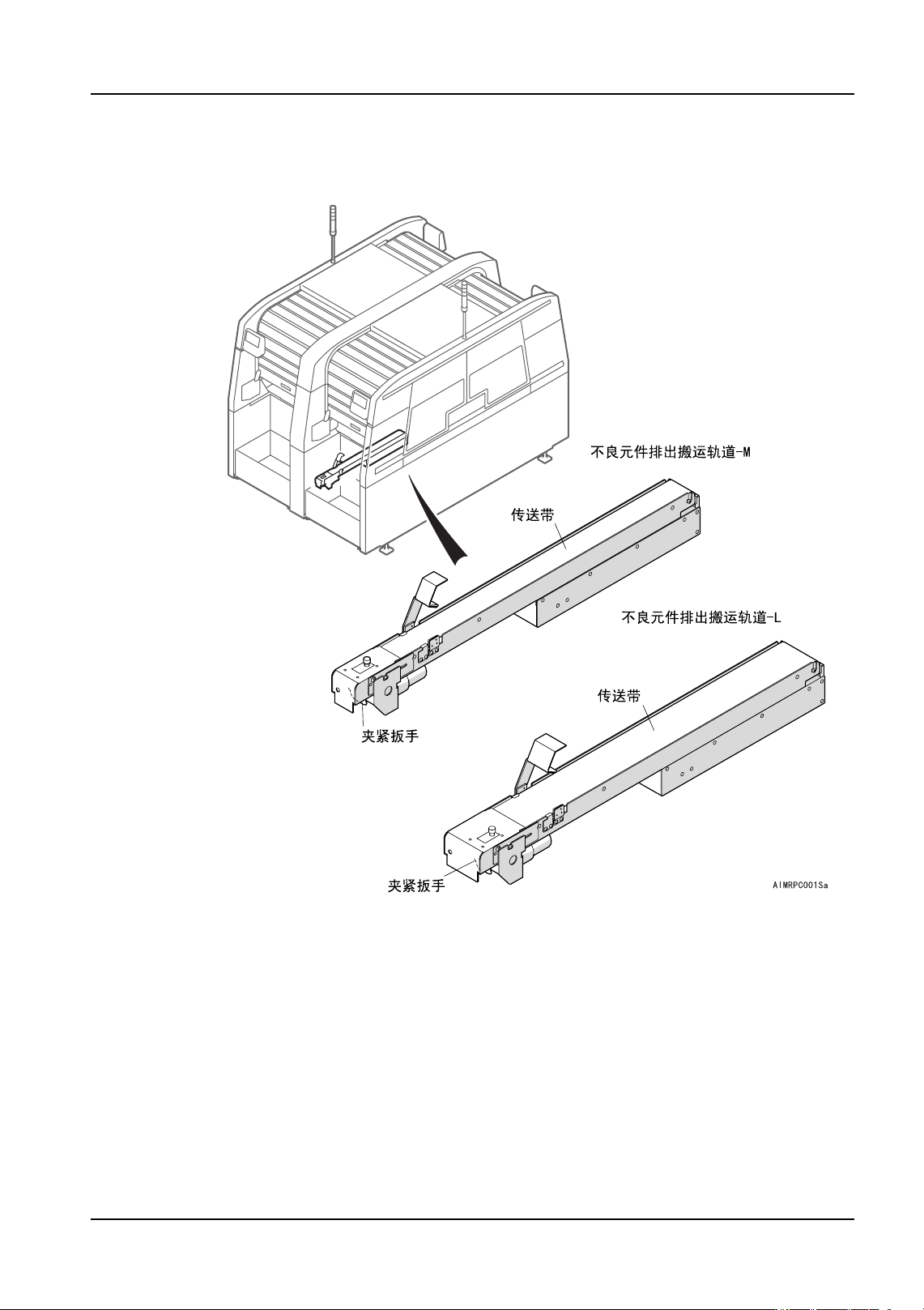 不良元件排出搬运轨道-M

传送带

不良元件排出搬运轨道-L

传送带

夹紧扳手

夹紧扳手

AIMRPC001Sa