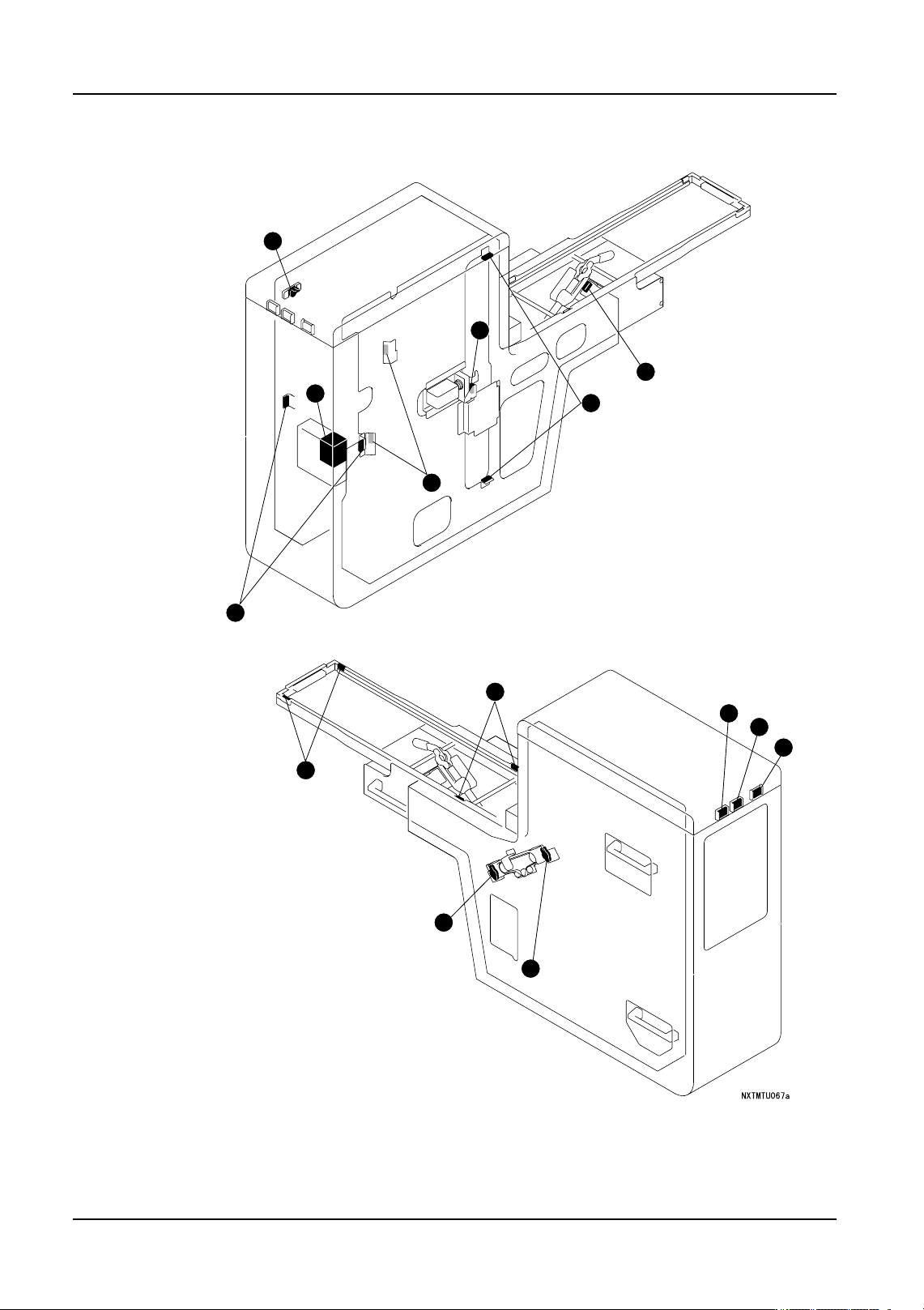 NXTMTU067a