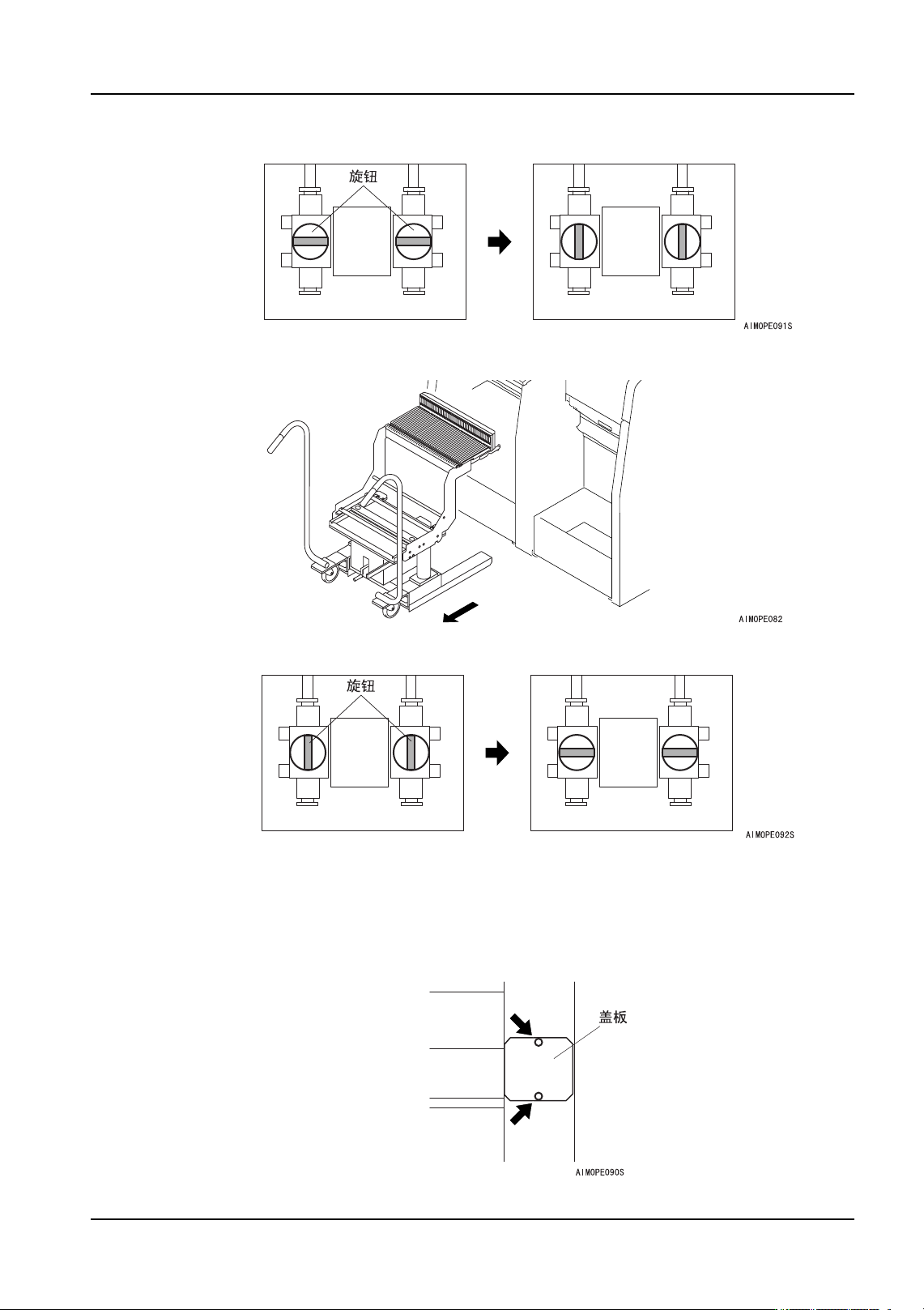 旋钮

AIMOPE091S

AIMOPE082

旋钮

AIMOPE092S

盖板

AIMOPE090S