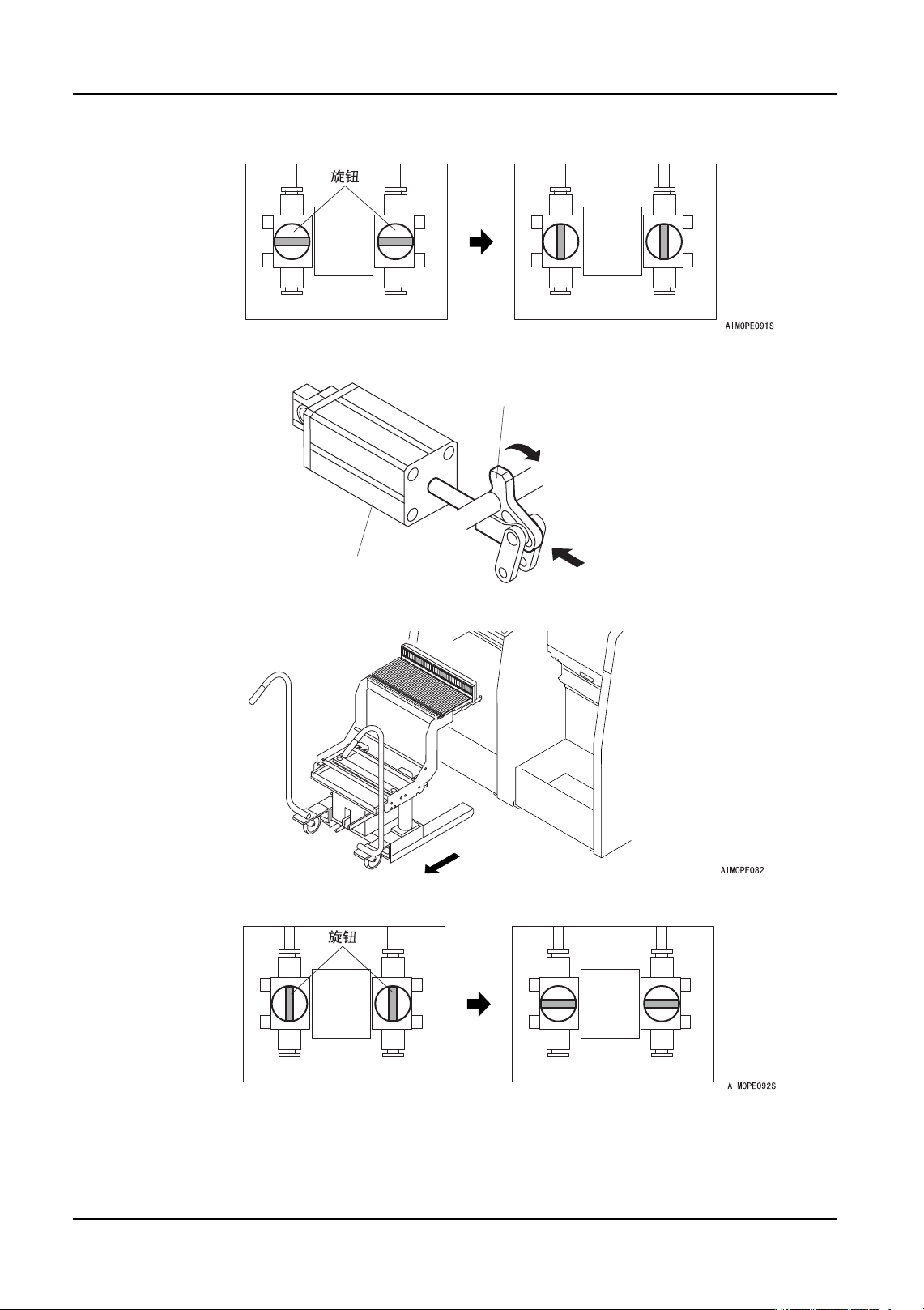 旋钮

AIMOPE091S

AIMOPE082

旋钮

AIMOPE092S