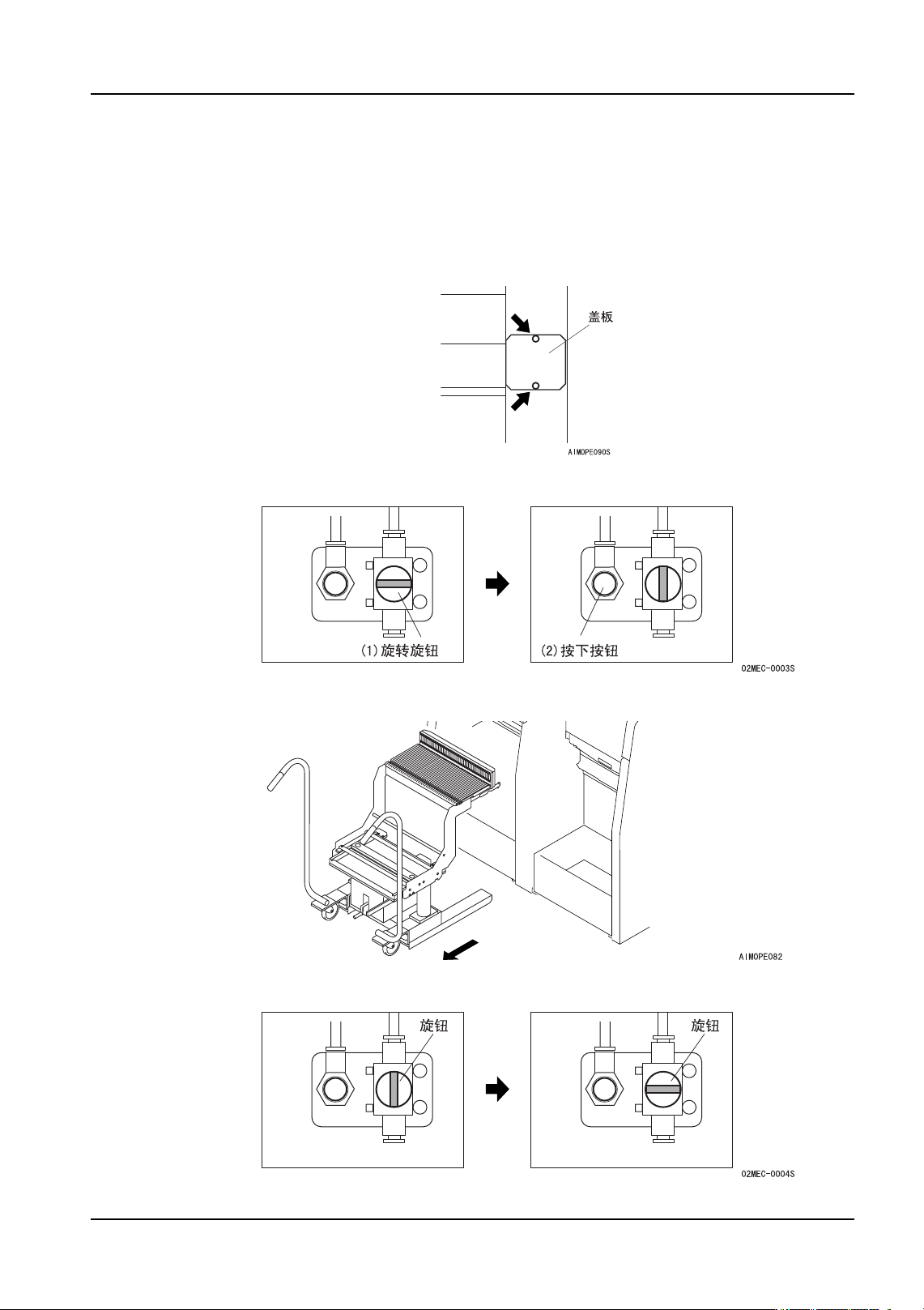 盖板

AIMOPE090S

(1)旋转旋钮

(2)按下按钮

02MEC-0003S

AIMOPE082

旋钮

旋钮

02MEC-0004S