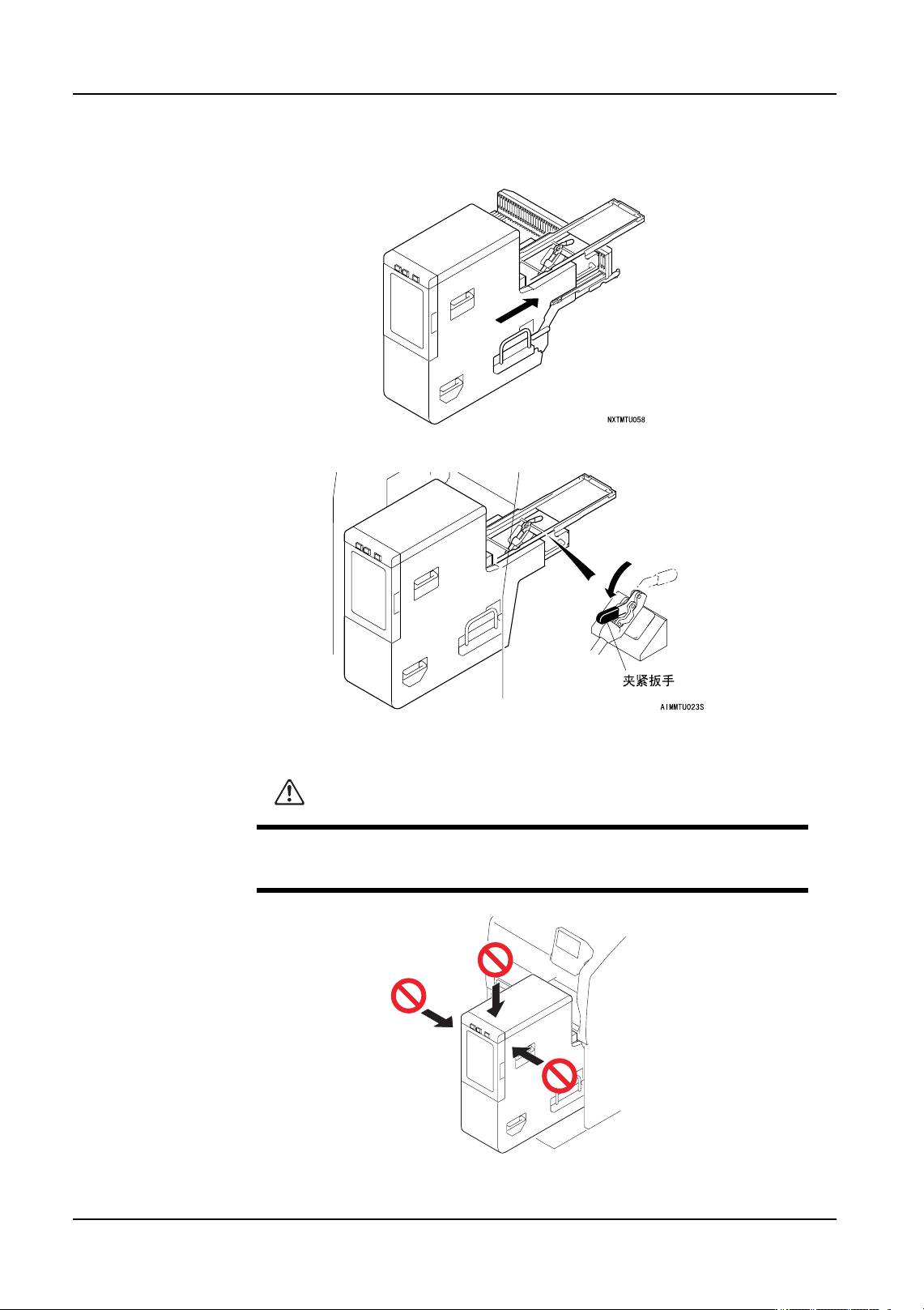 NXTMTU058

夹紧扳手

AIMMTU023S