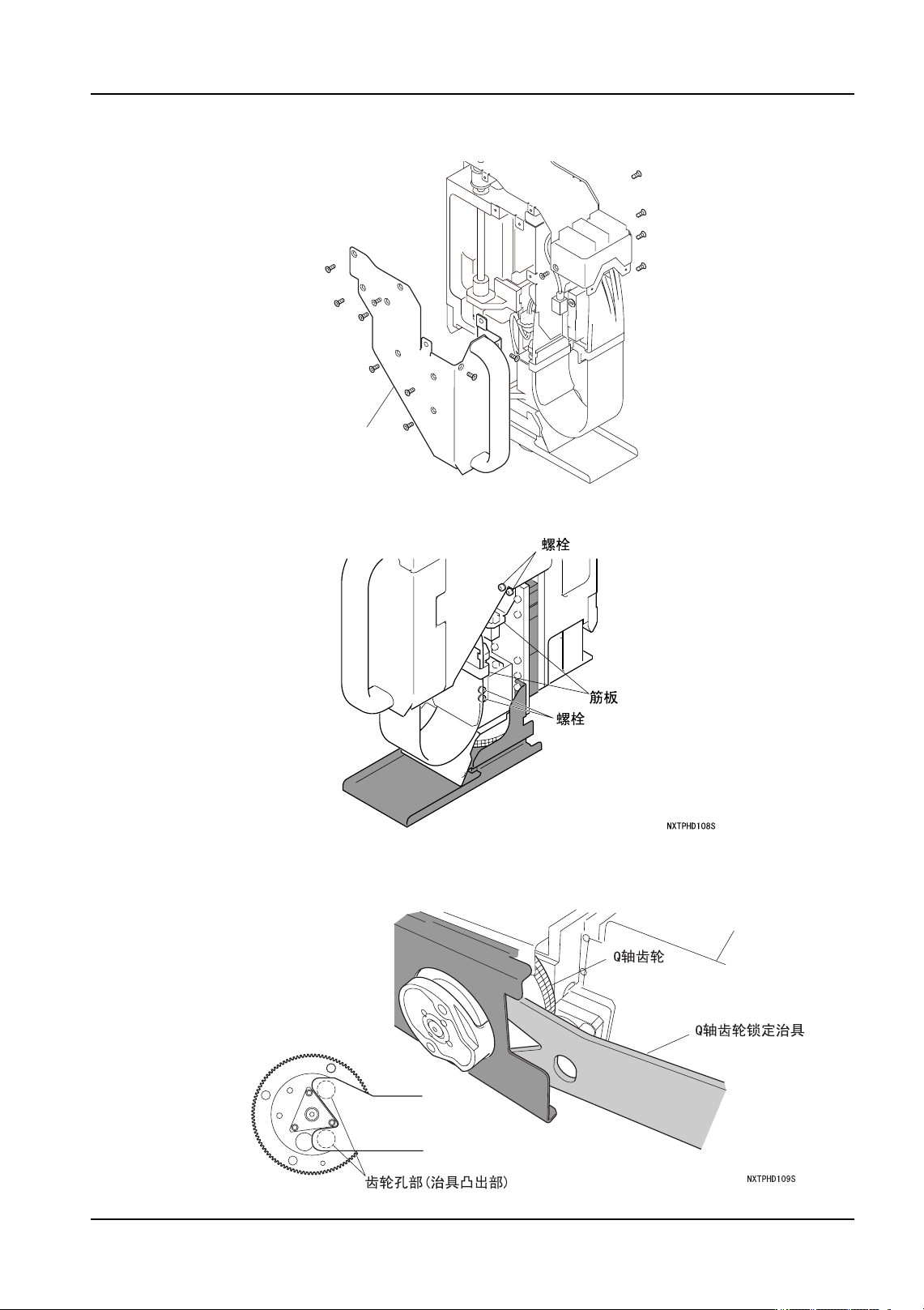 螺栓

筋板

螺栓

NXTPHD108S

Q轴齿轮

Q轴齿轮锁定治具

齿轮孔部(治具凸出部)

NXTPHD109S