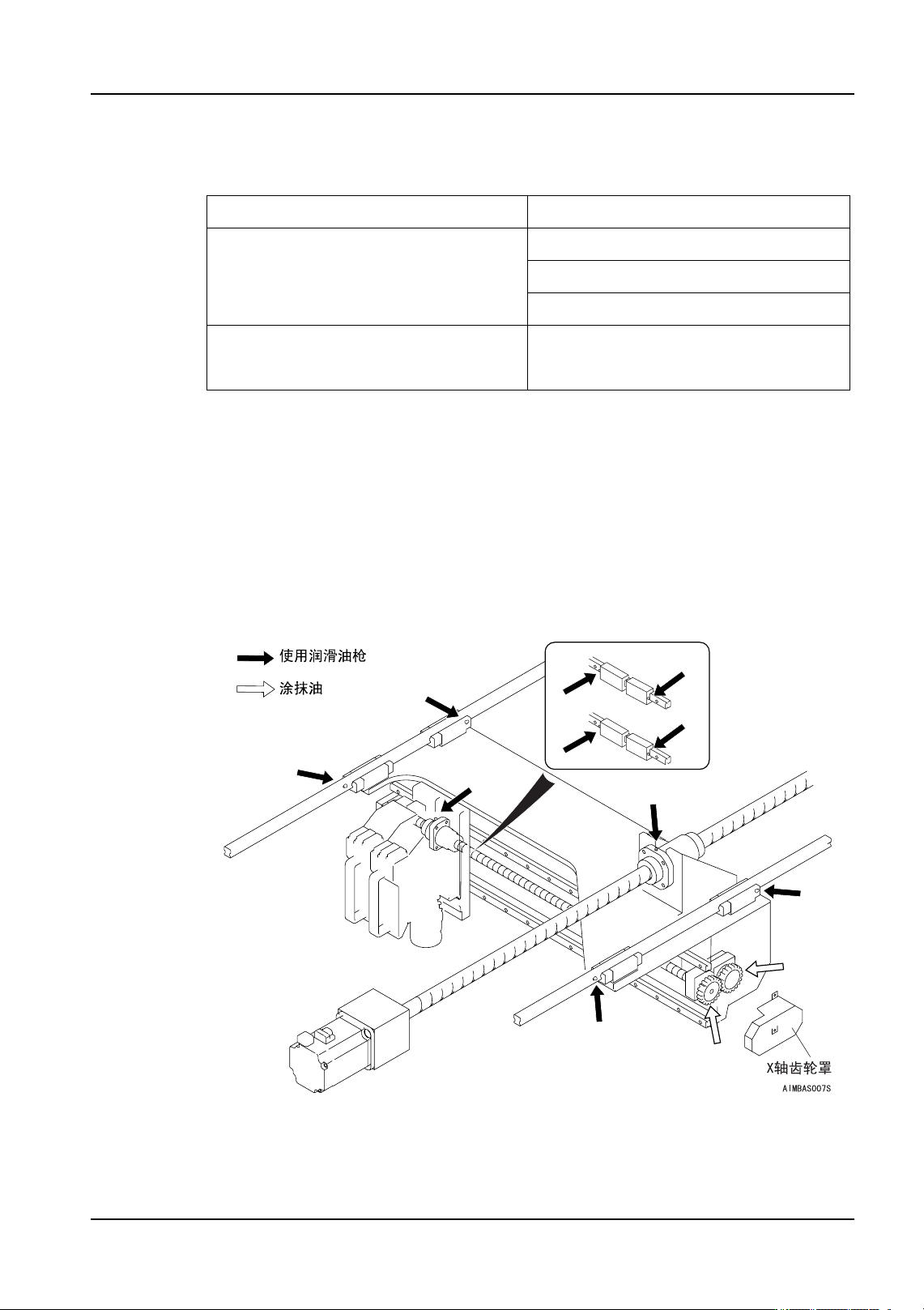 使用润滑油枪

涂抹油

X轴齿轮罩

AIMBAS007S