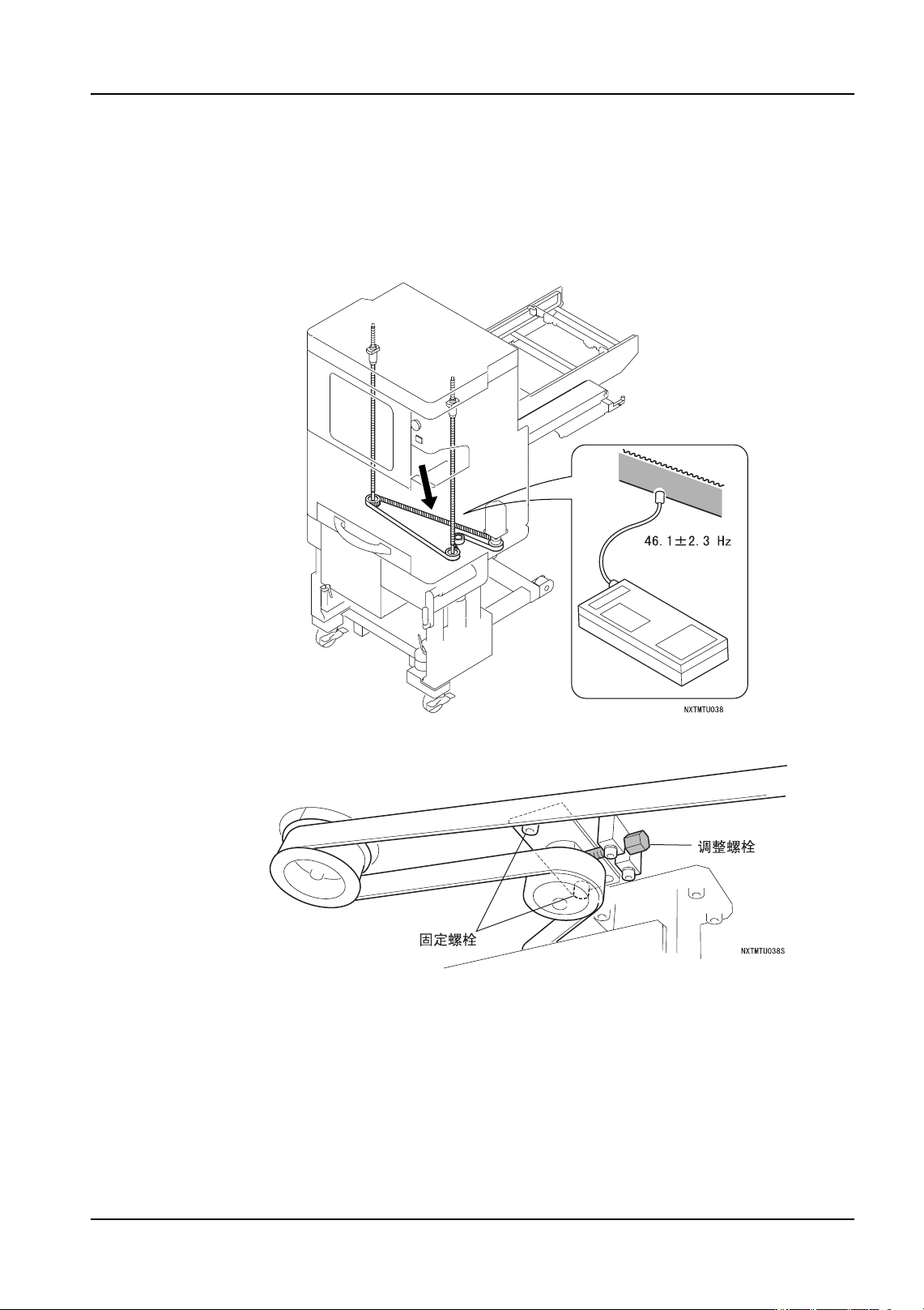 46.1±2.3 Hz

NXTMTU038

调整螺栓

固定螺栓

NXTMTU038S