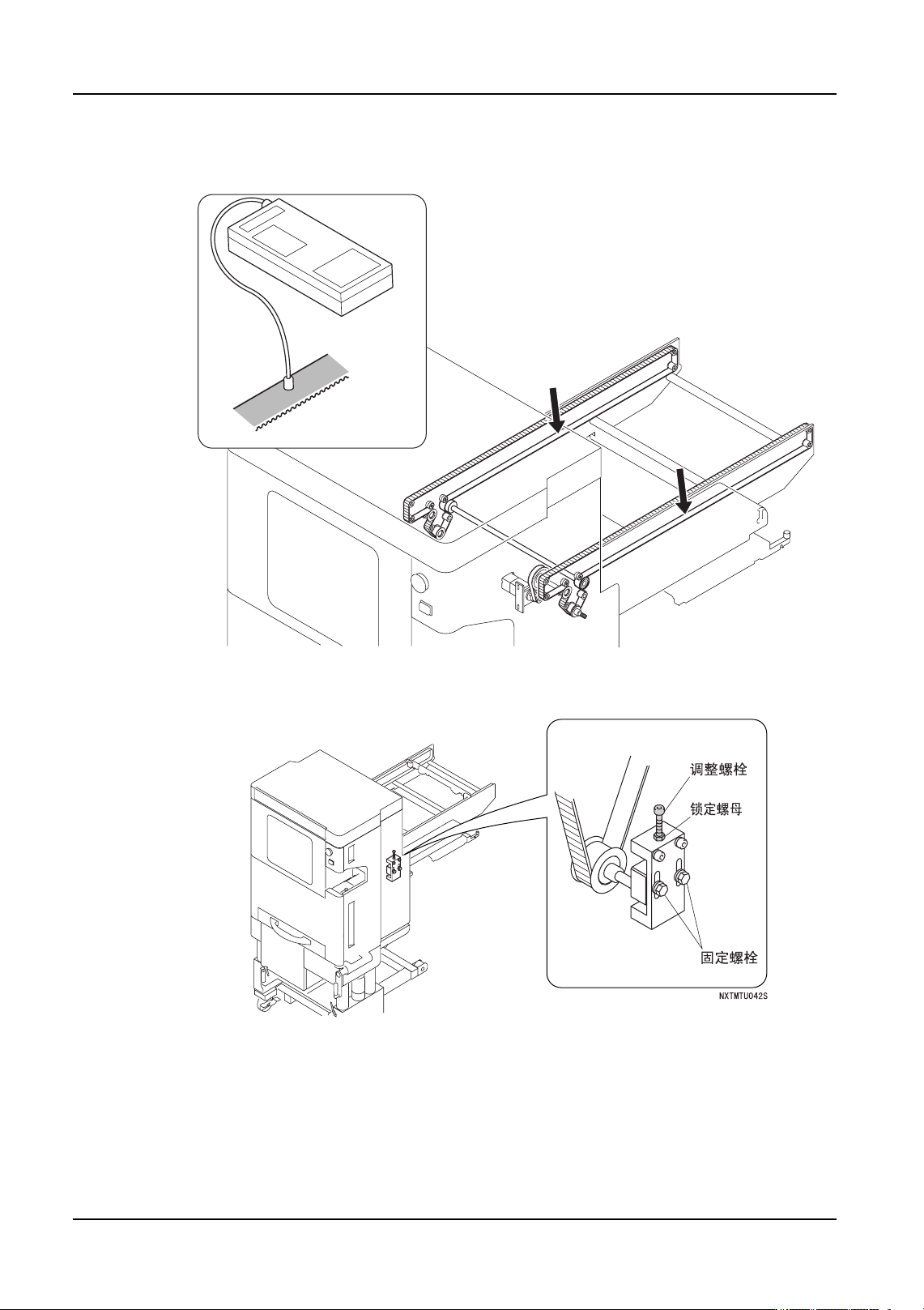 调整螺栓
锁定螺母
固定螺栓
NXTMTU042S