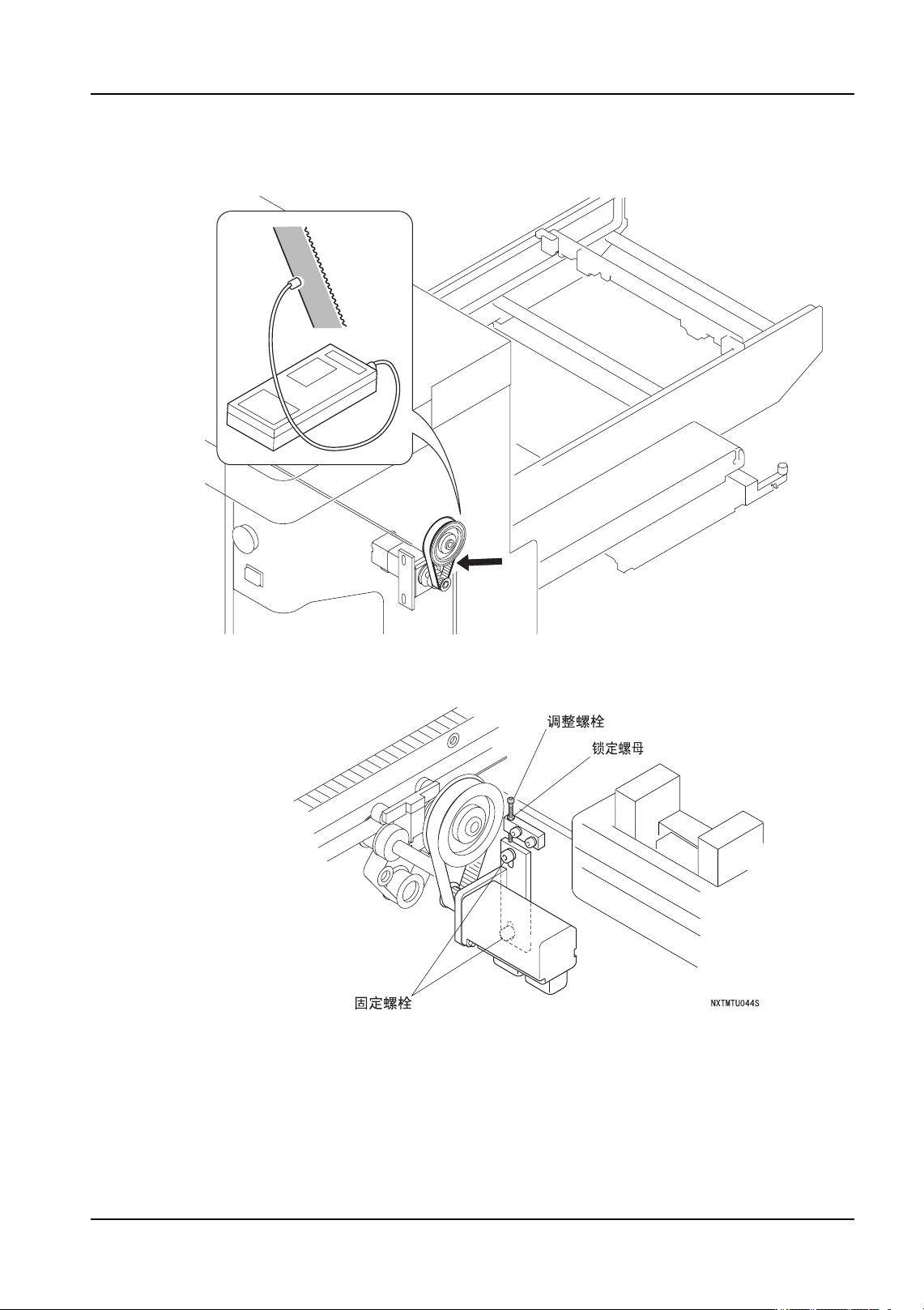 调整螺栓
锁定螺母
固定螺栓
NXTMTU044S