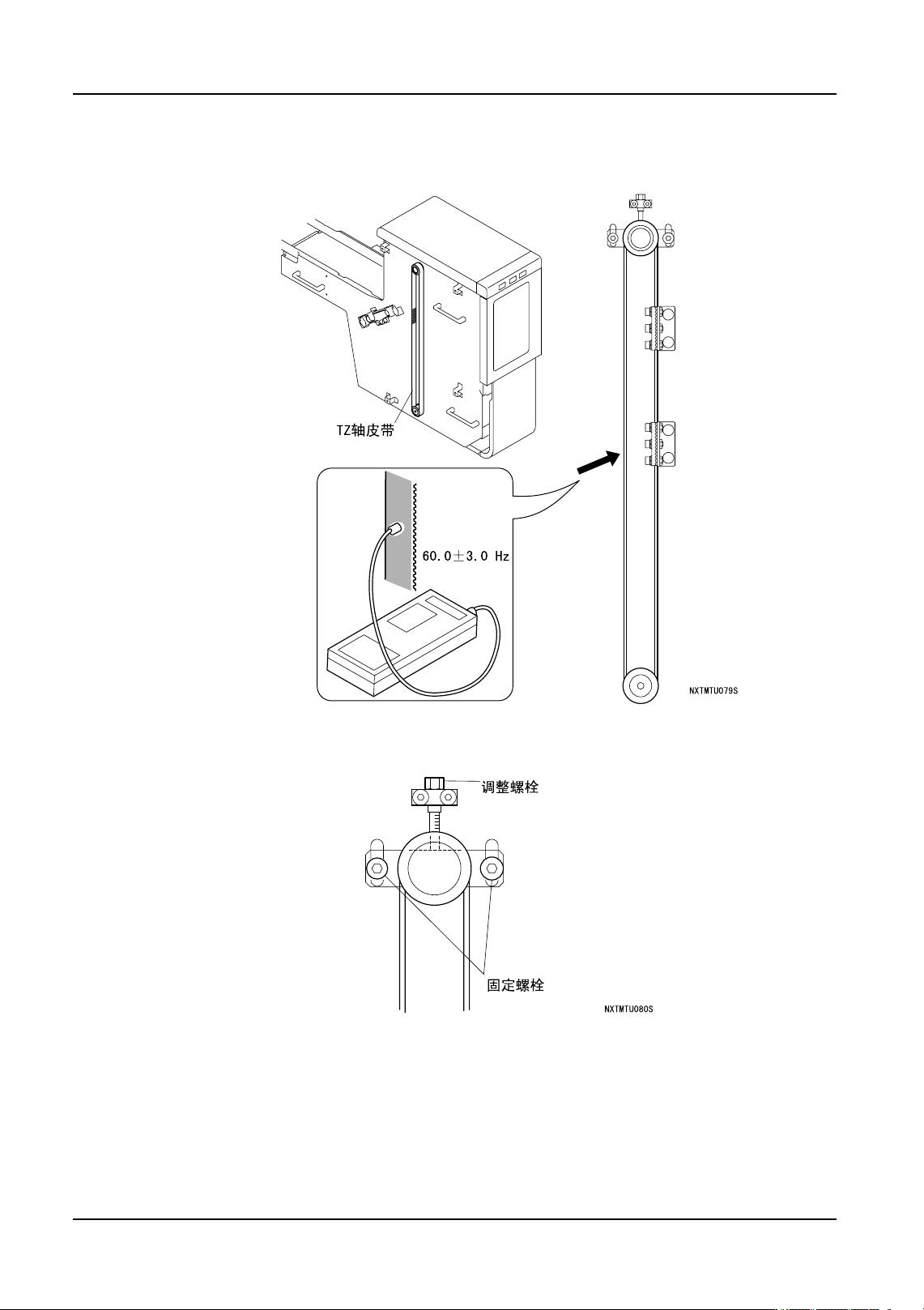 TZ轴皮带

60.0±3.0 Hz

NXTMTU079S

调整螺栓

固定螺栓

NXTMTU080S