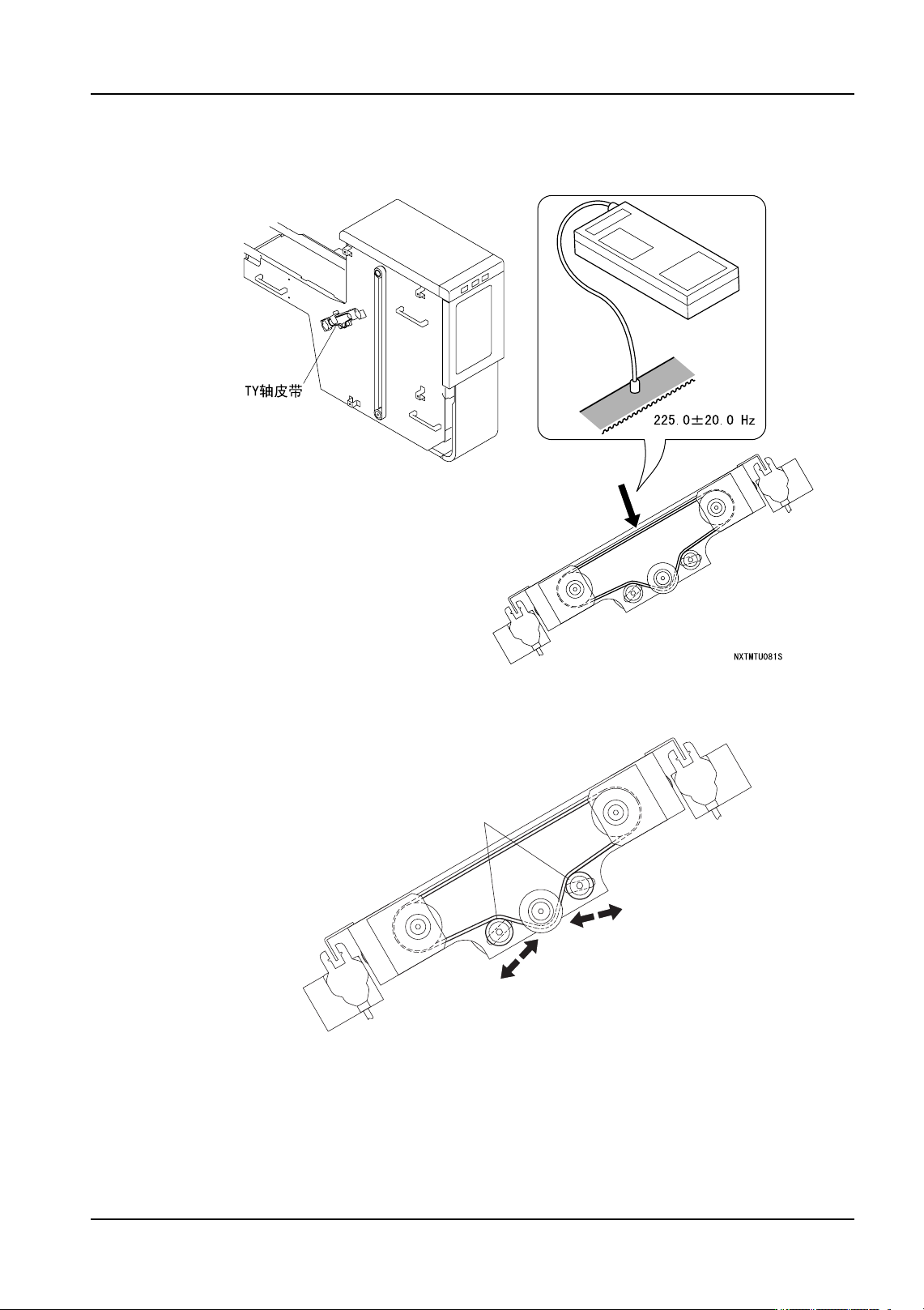 TY轴皮带

225.0±20.0 Hz

NXTMTU081S