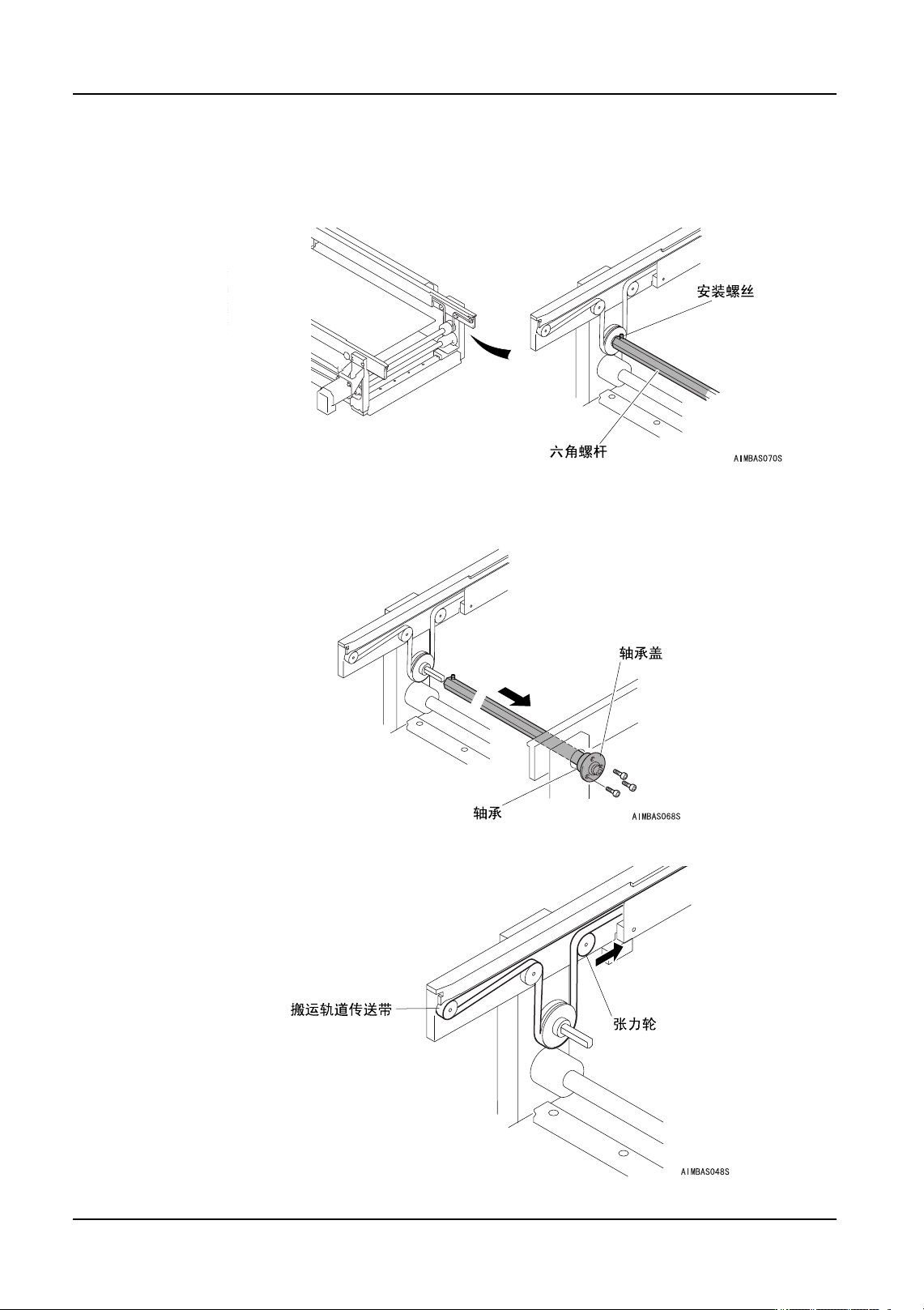 安装螺丝

六角螺杆

AIMBAS070S

轴承盖

轴承

AIMBAS068S

搬运轨道传送带

张力轮

AIMBAS048S