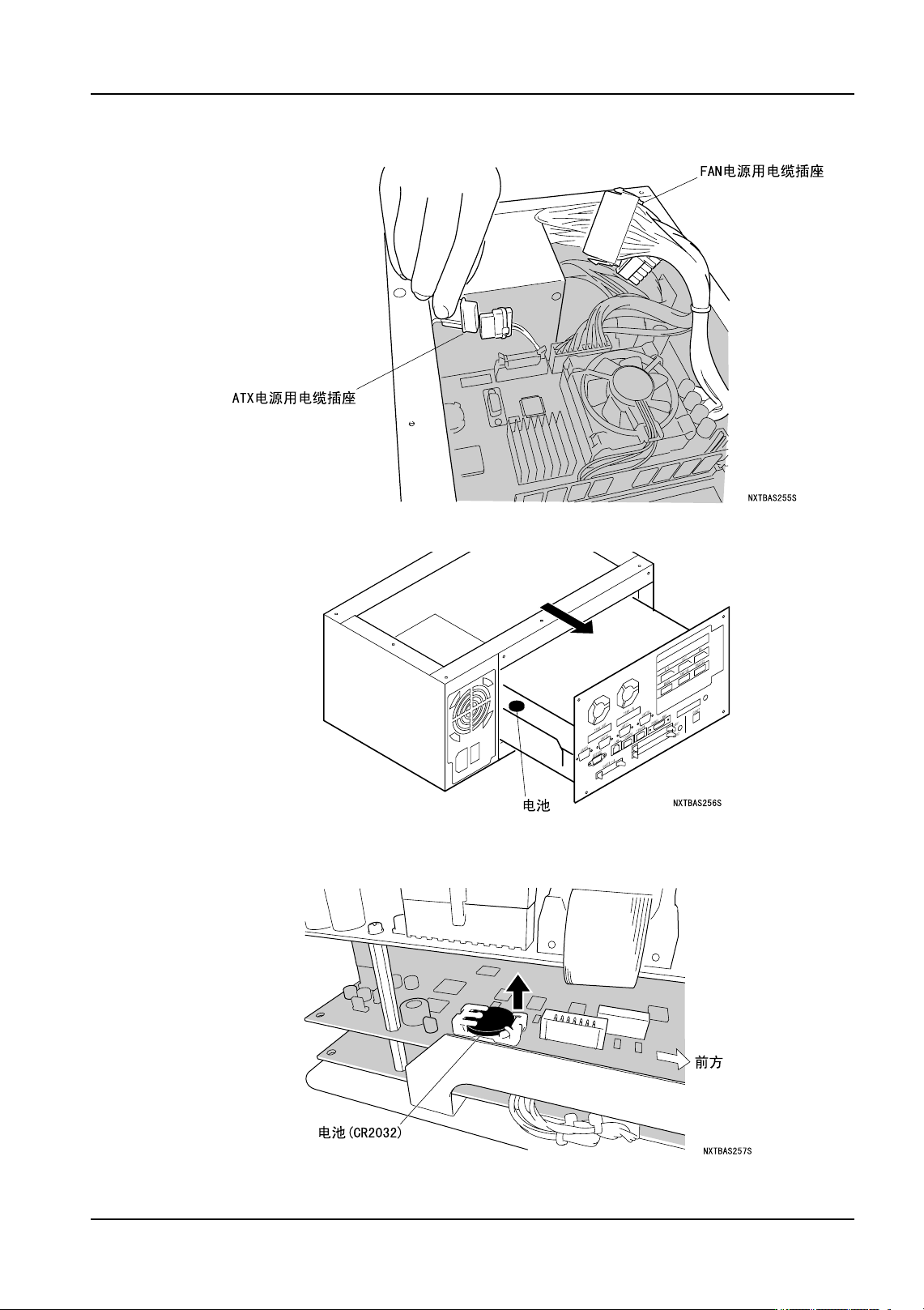 FAN电源用电缆插座

ATX电源用电缆插座

NXTBAS255S

电池

NXTBAS256S

前方

电池(CR2032)

NXTBAS257S