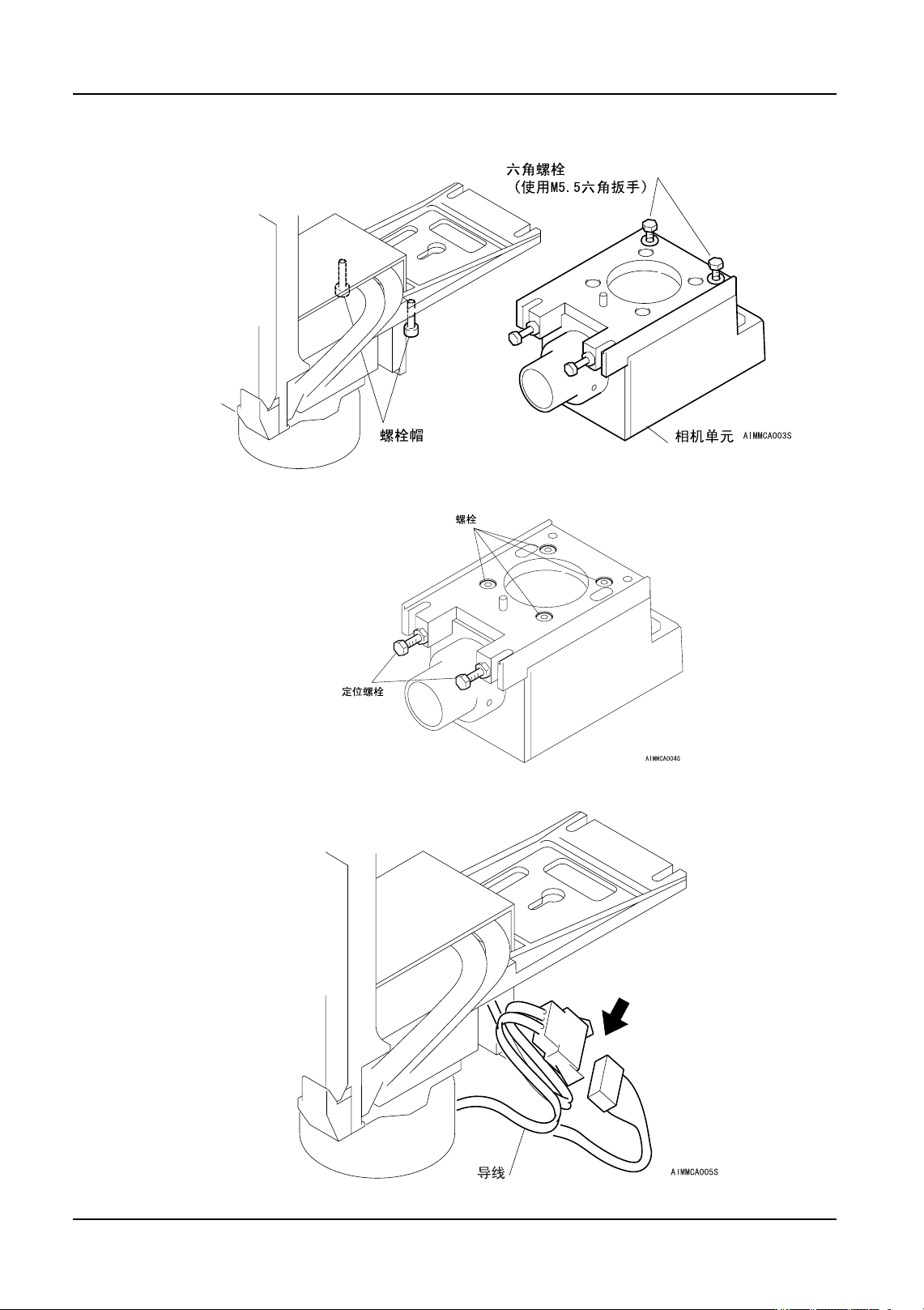 六角螺栓
（使用M5.5六角扳手）

螺栓帽

相机单元 AIMMCA003S

螺栓

定位螺栓

AIMMCA004S

导线

AIMMCA005S