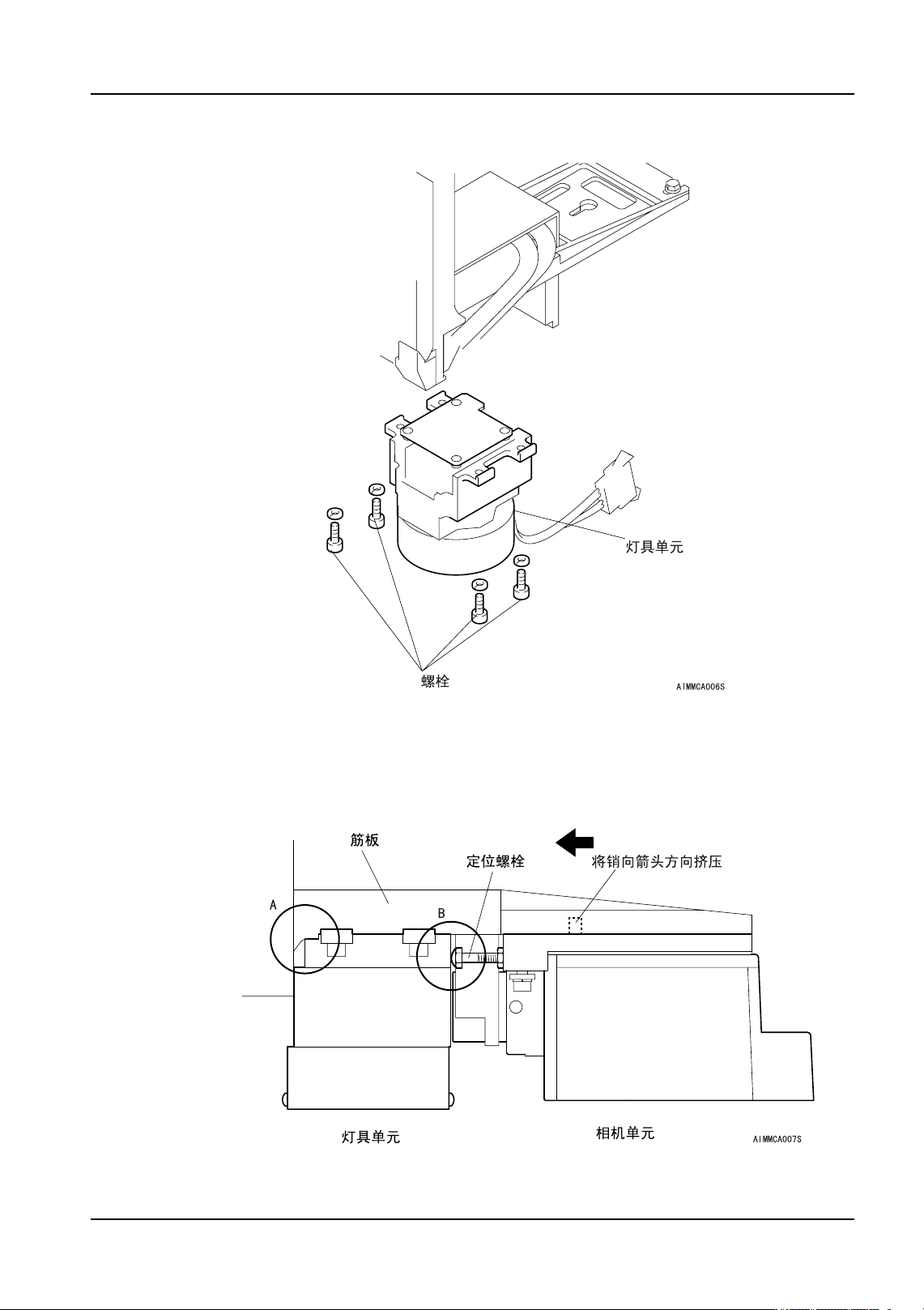 灯具单元

螺栓

AIMMCA006S

筋板

定位螺栓

将销向箭头方向挤压

A

B

灯具单元

相机单元

AIMMCA007S