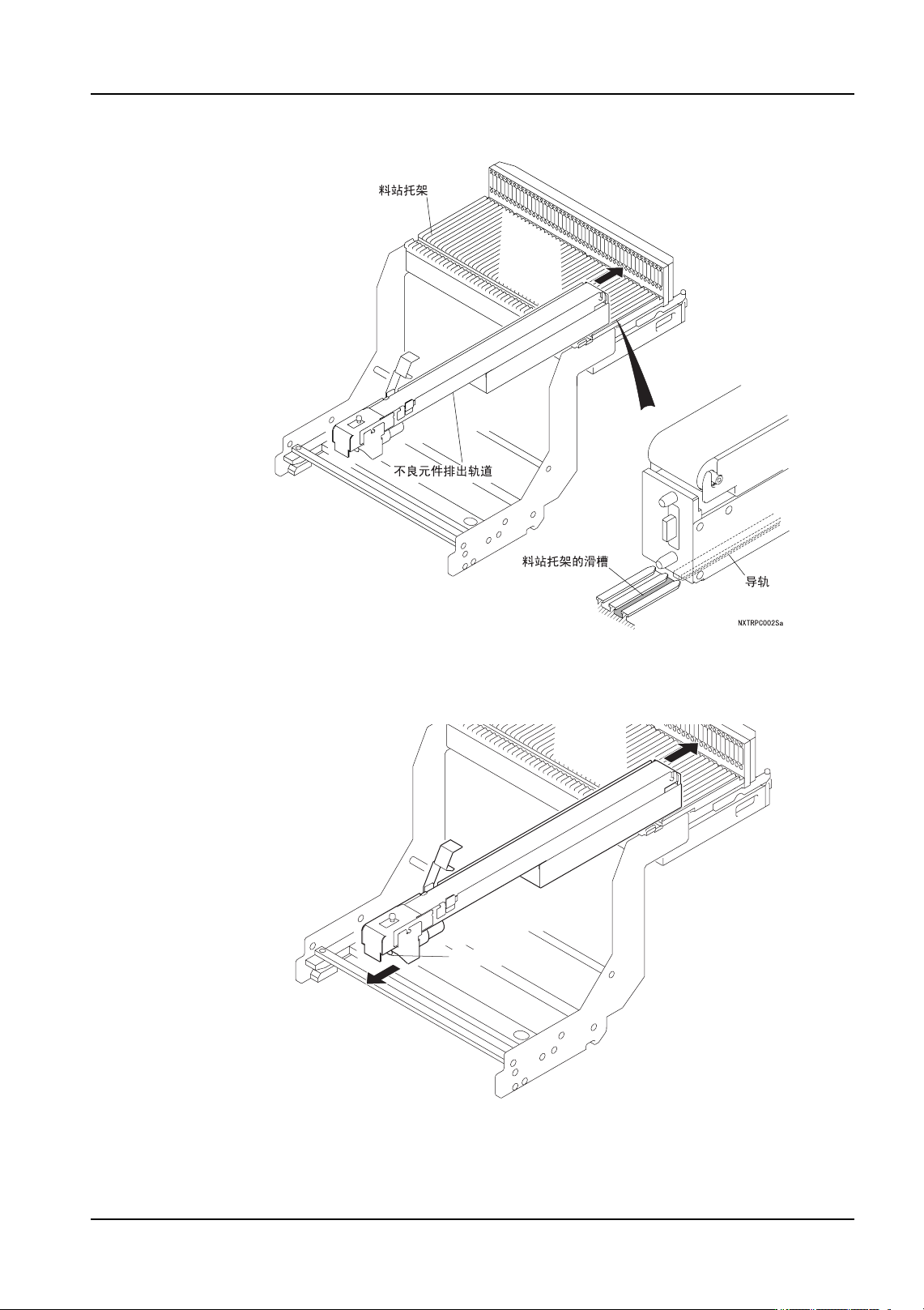 料站托架

不良元件排出轨道

料站托架的滑槽

导轨

NXTRPC002Sa