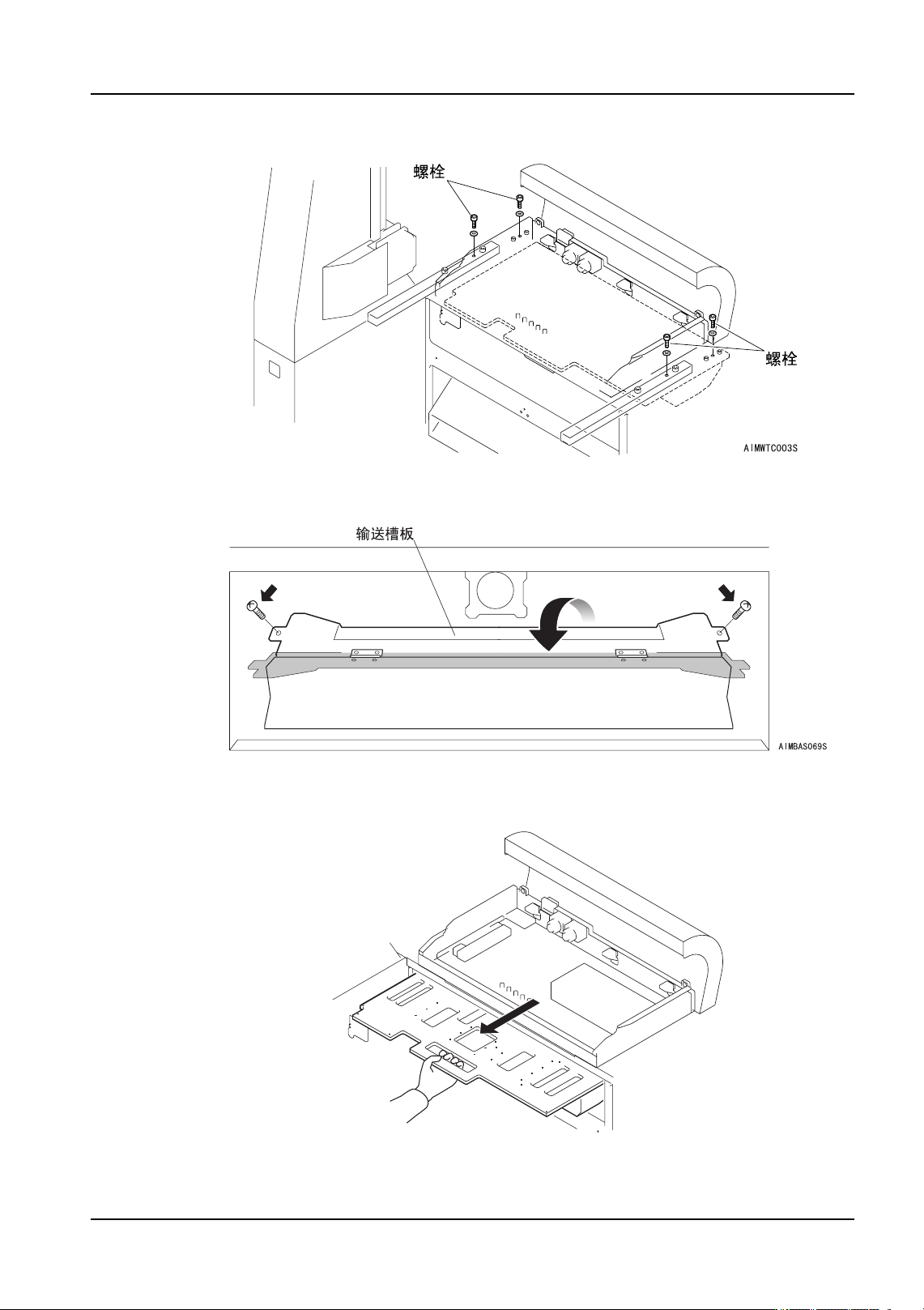 螺栓

螺栓

AIMWTC003S

输送槽板

AIMBAS069S