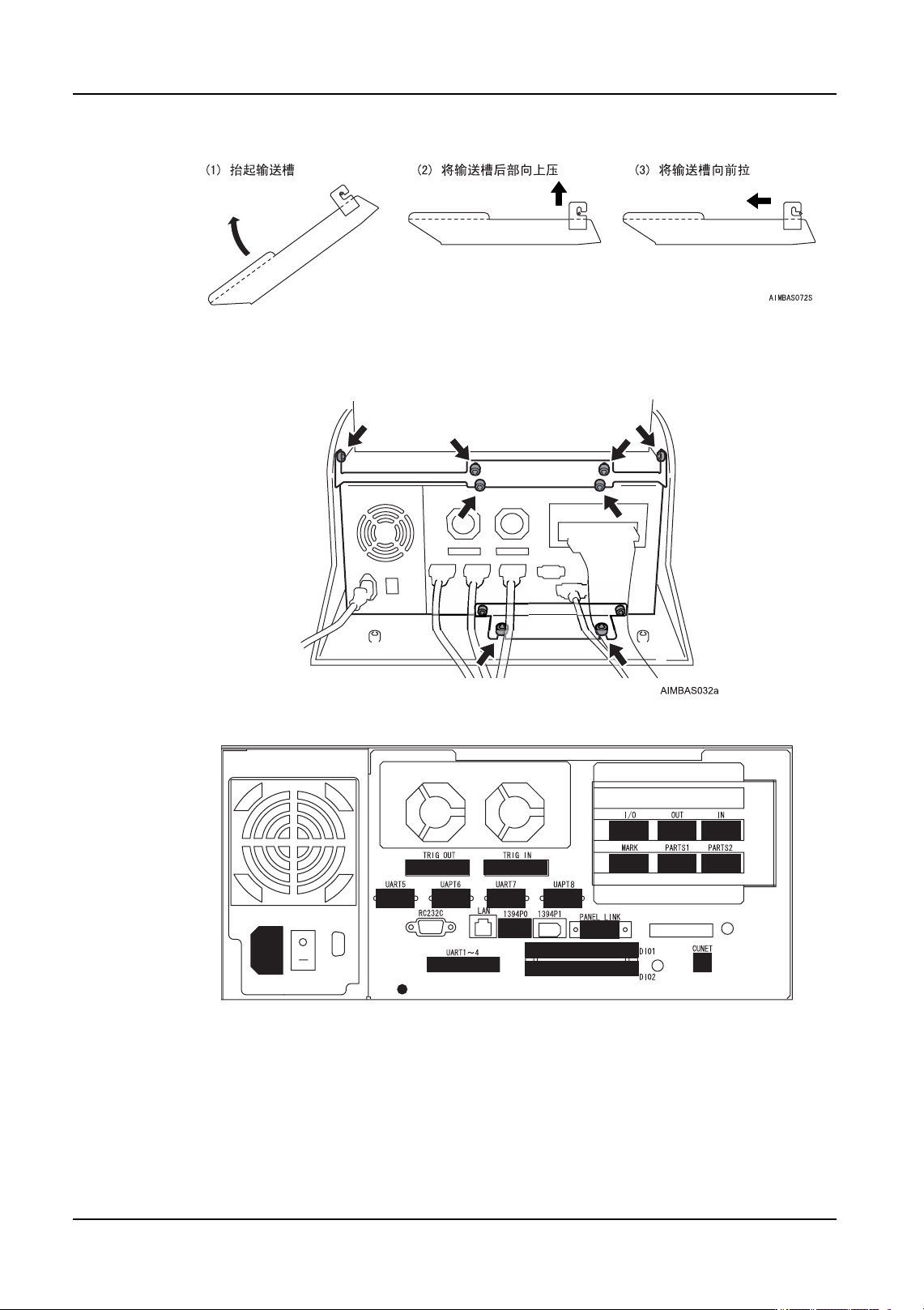 (1) 抬起输送槽

(2) 将输送槽后部向上压

(3) 将输送槽向前拉

AIMBAS072S

AIMBAS032a

I/O
OUT
IN
MARK
PARTS1
PARTS2
TRIG OUT
TRIG IN
UART5
UAPT6
UART7
UAPT8
RC232C
LAN
1394P0
1394P1
PANEL LINK
UART1～4
DIO1
DIO2
CUNET