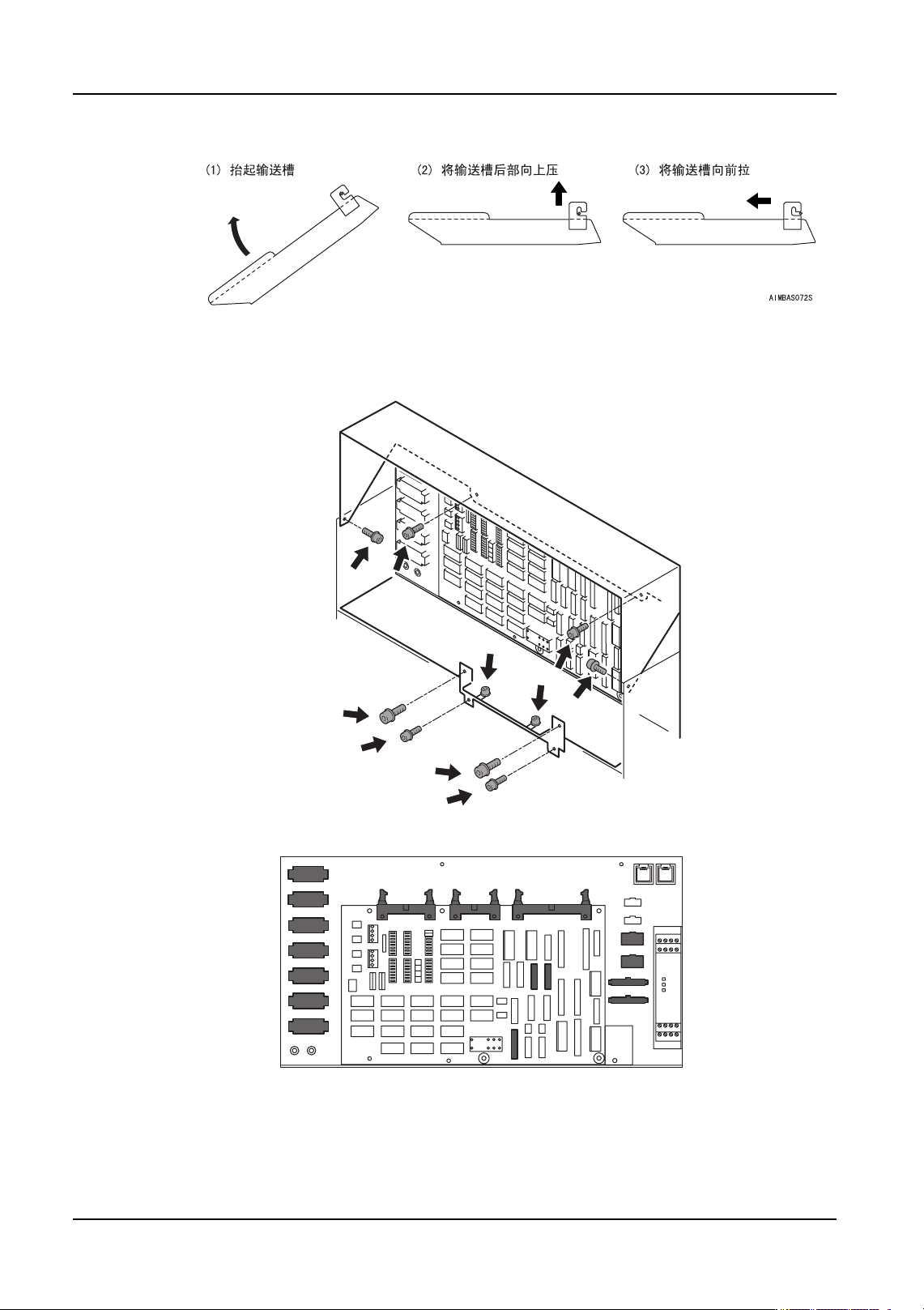 (1) 抬起输送槽

(2) 将输送槽后部向上压

(3) 将输送槽向前拉

AIMBAS072S