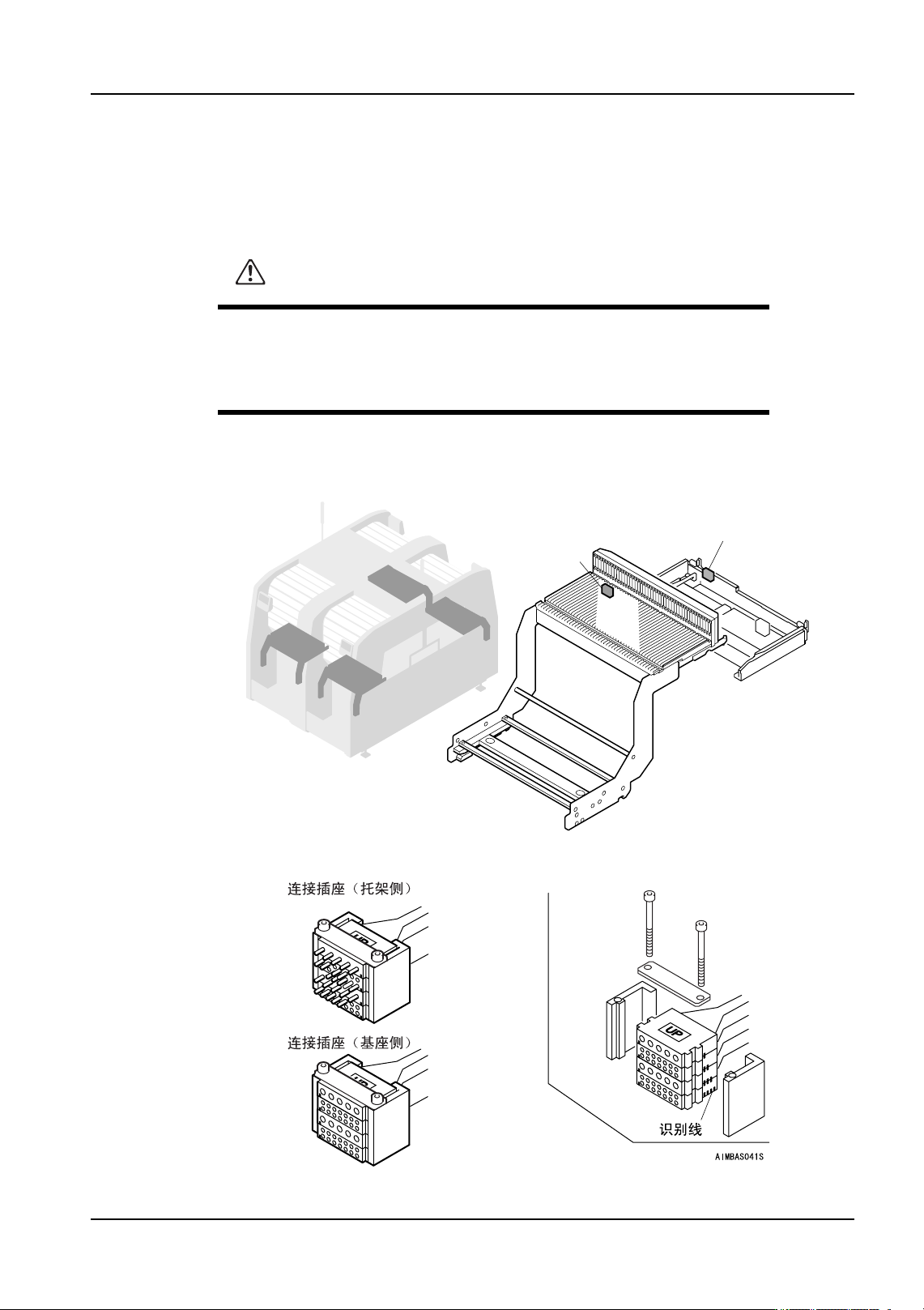 连接插座（托架侧）

UP

连接插座（基座侧）

UP

UP

识别线

AIMBAS041S