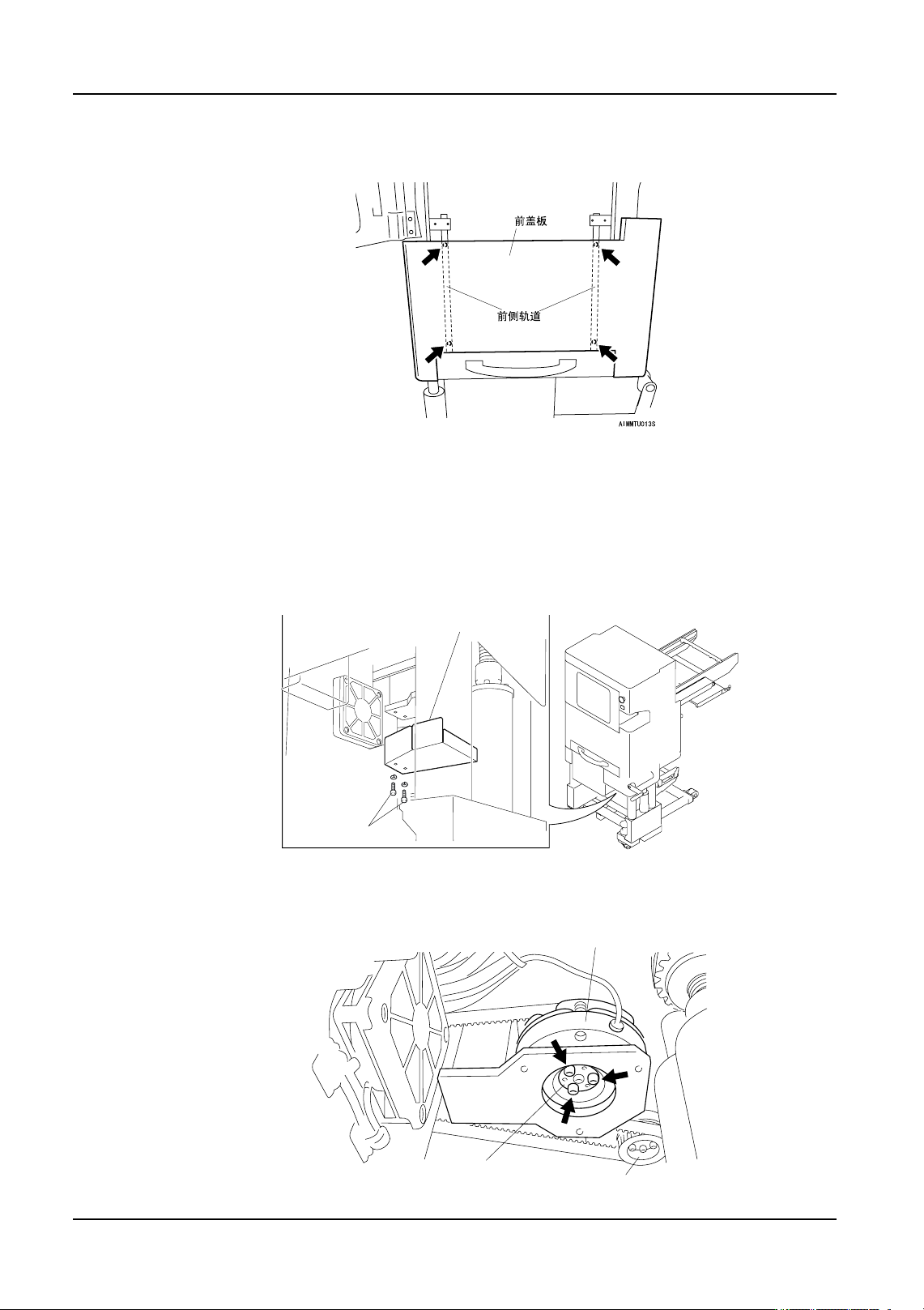 前盖板

前侧轨道

AIMMTU013S