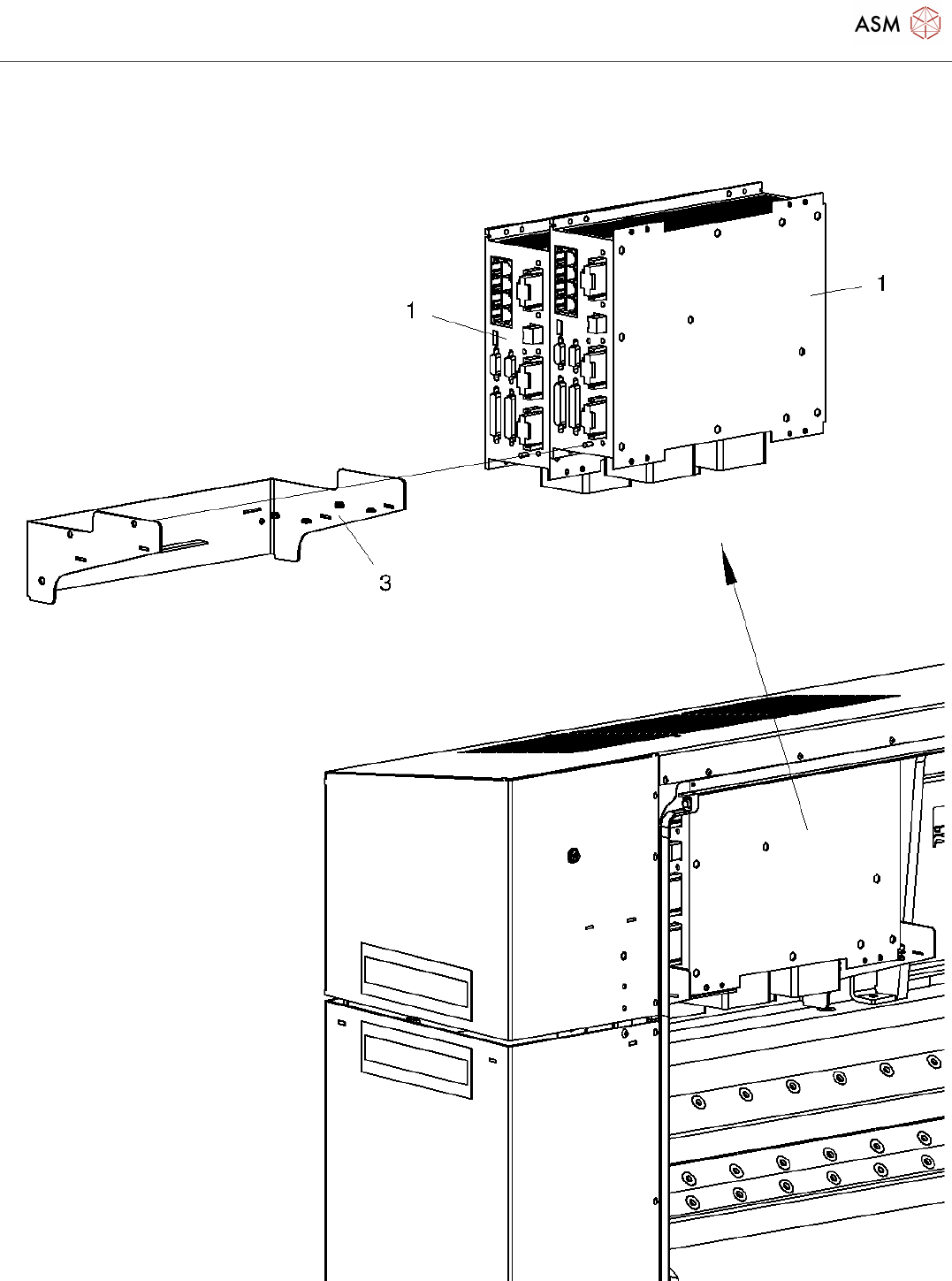 ASM

1

1

3