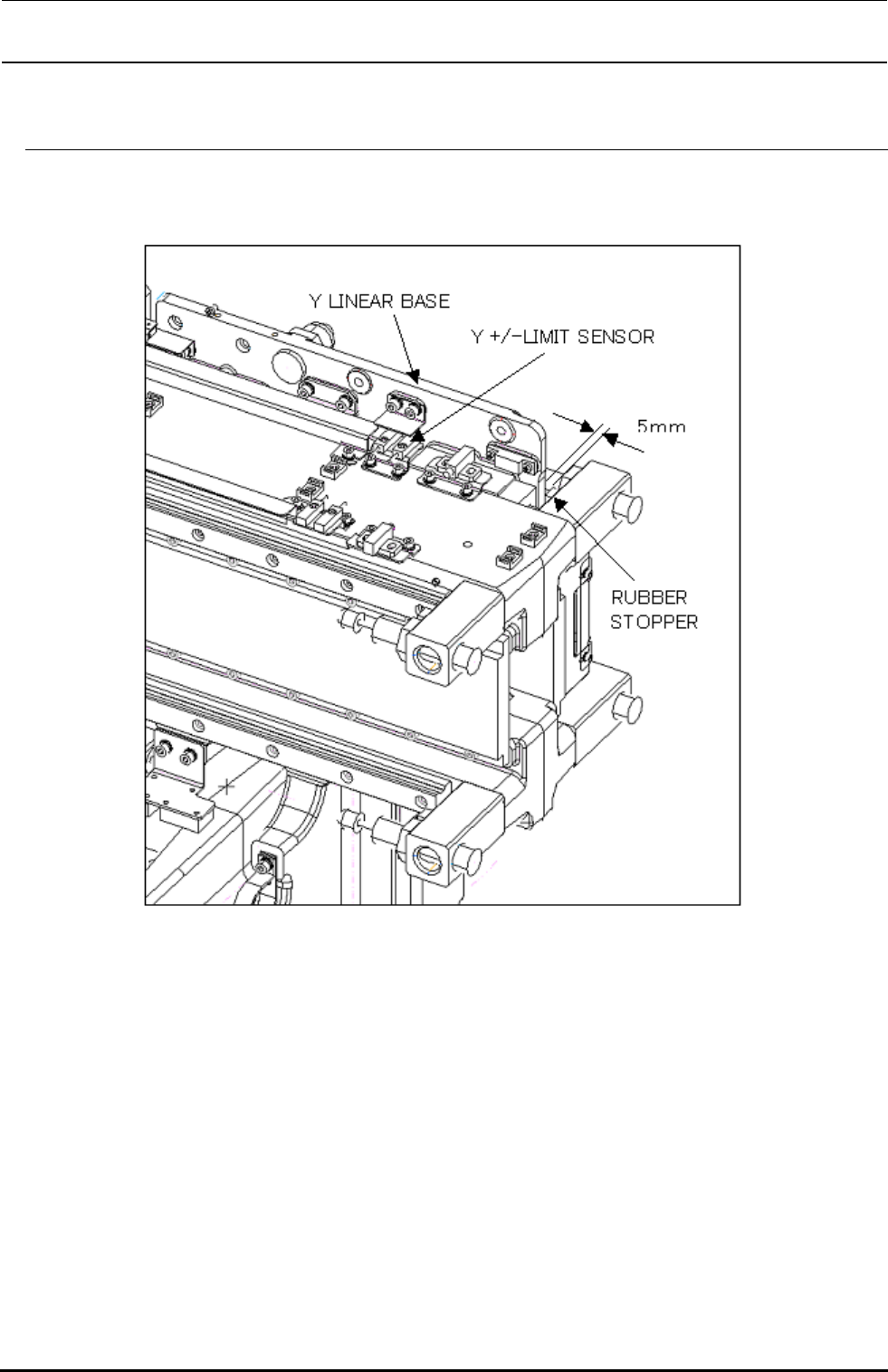 Y LINEAR BASE

Y +/-LIMIT SENSOR

5mm

RUBBER STOPPER