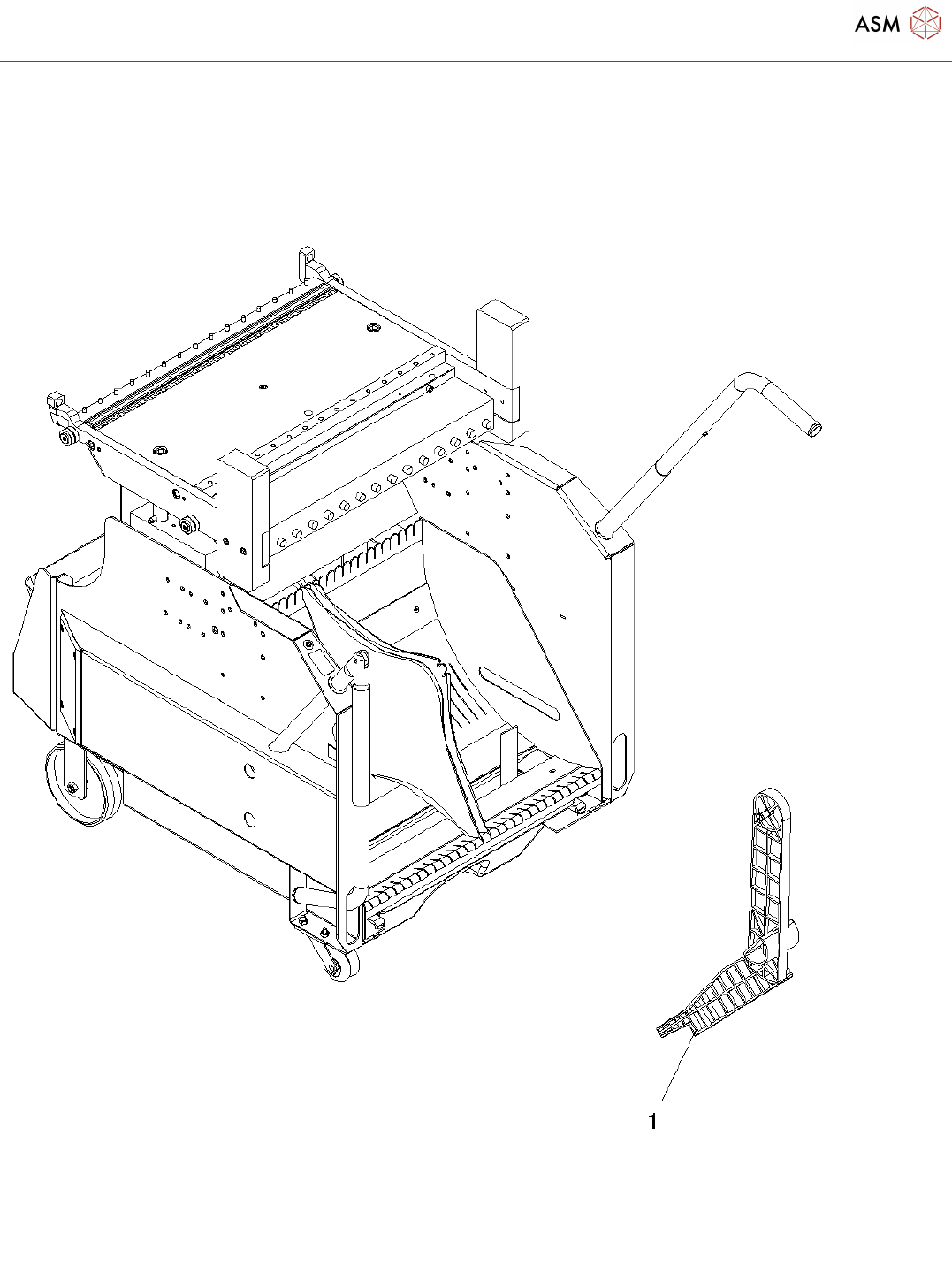 ASM

1