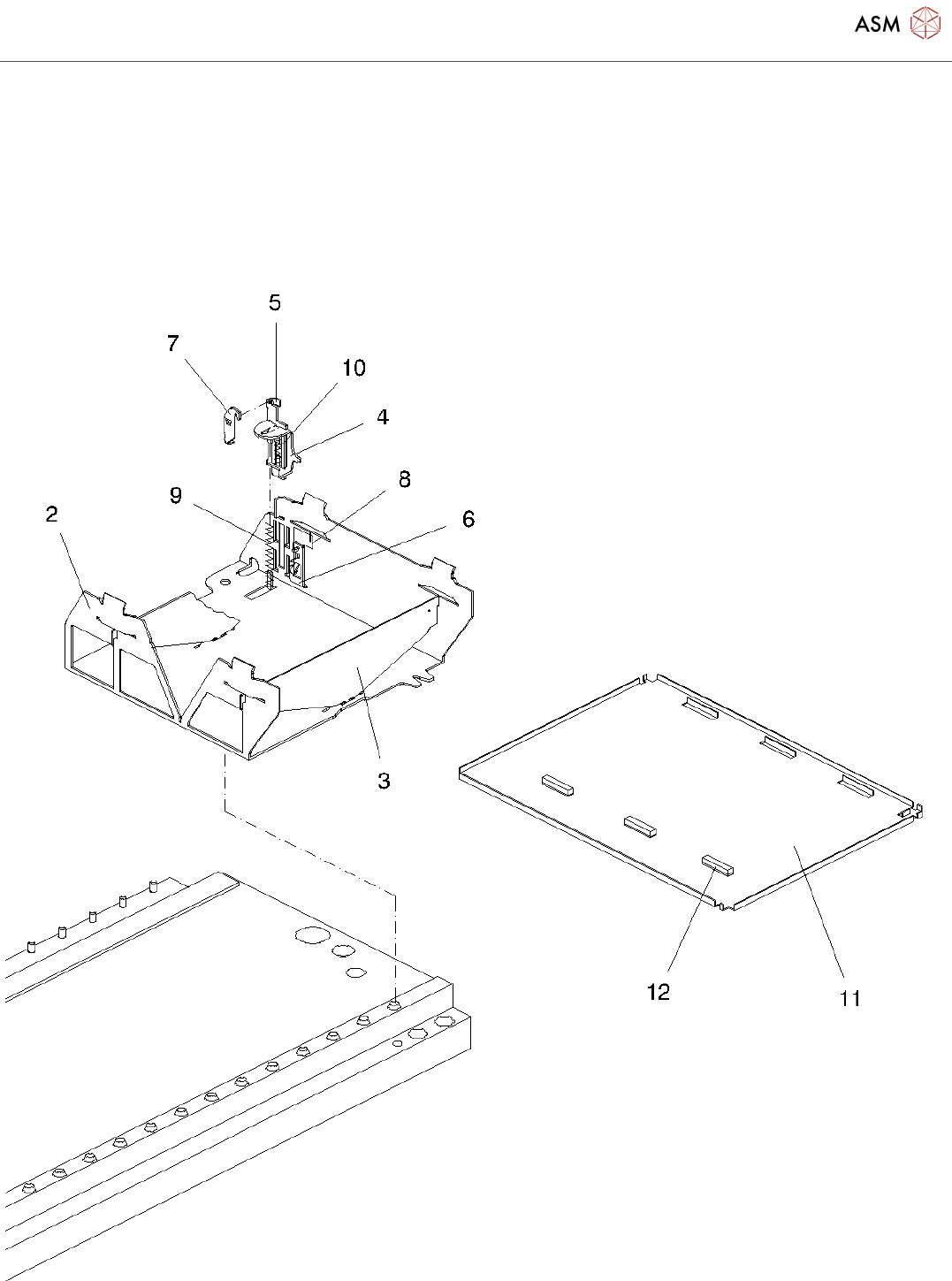 ASM

5
7
10
4
9
8
2
6
3
12
11