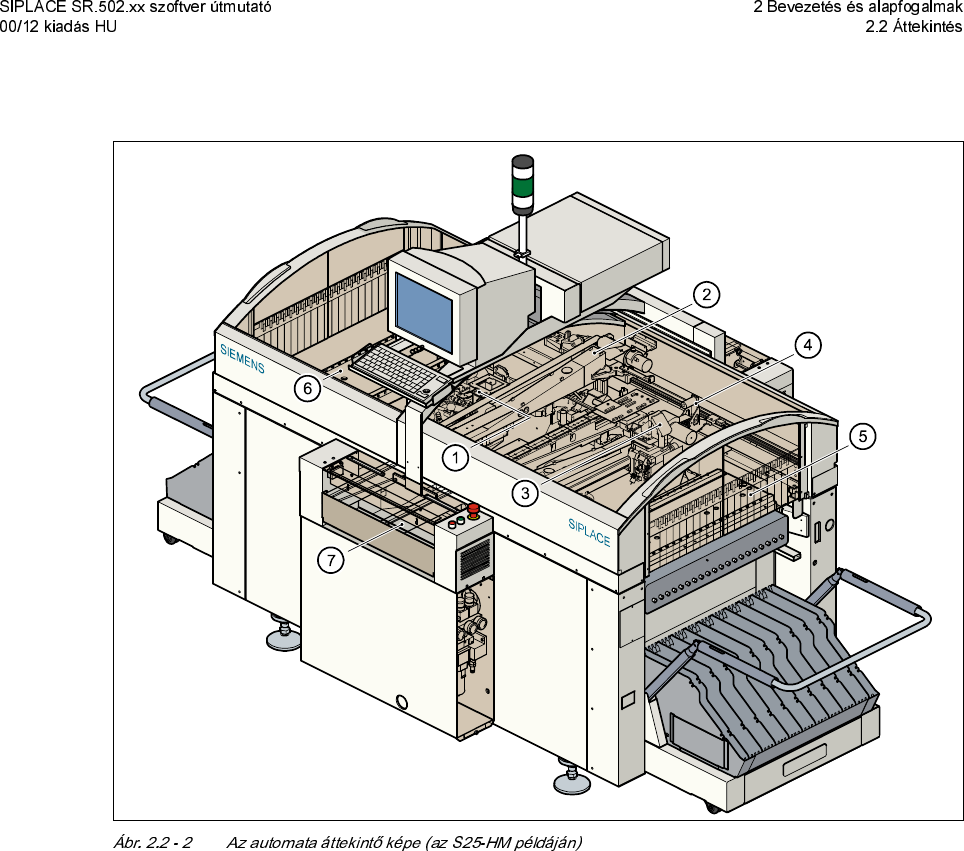 SIPLACE SR.502.xx szoftver útmutató
00/12 kiadás HU

2 Bevezetés és alapfogalmak
2.2 Áttekintés

SIEMENS
SIPLACE
1
2
3
4
5
6
7

Ábr. 2.2 - 2 Az automata áttekintő képe (az S25-HM példáján)